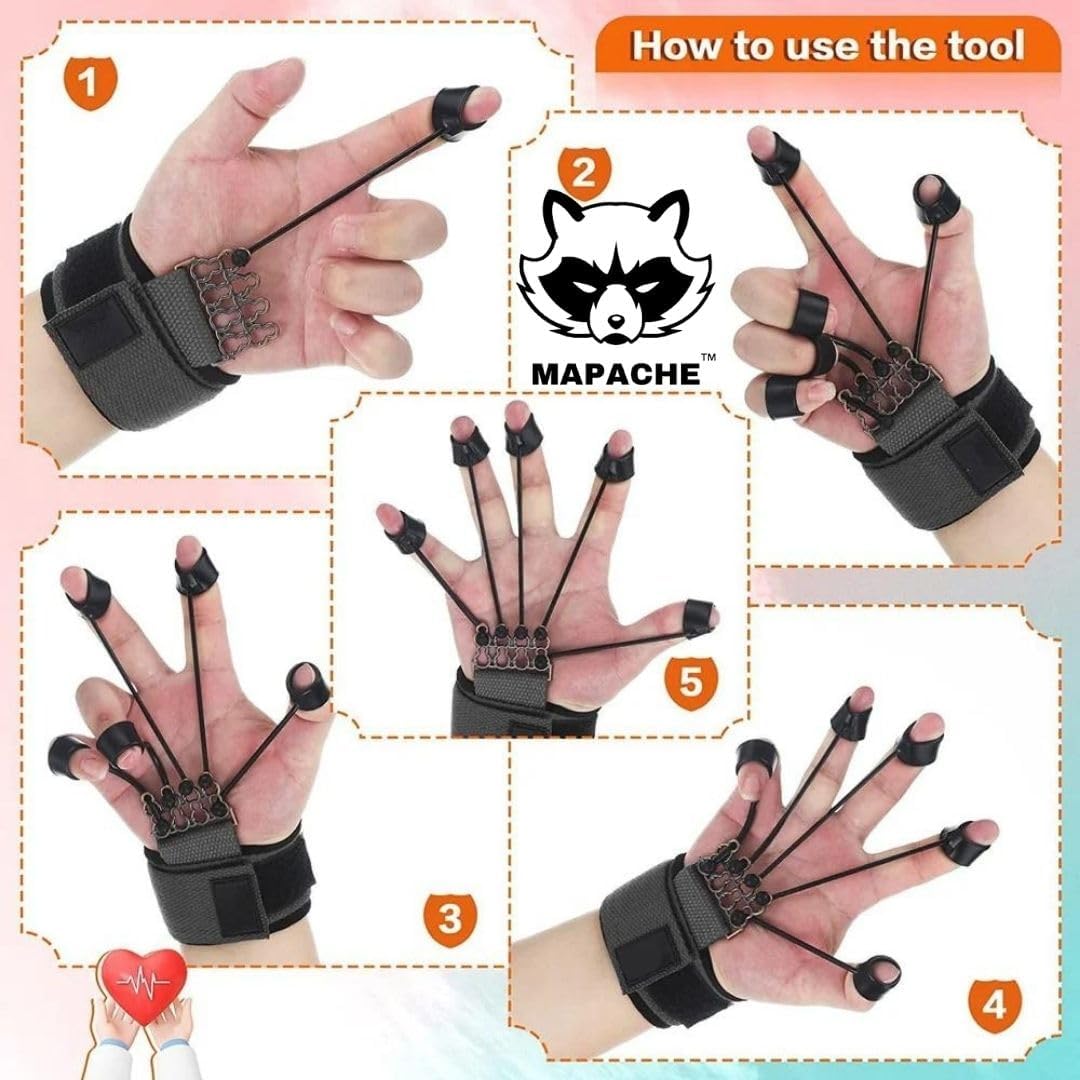 How to use the tool

1

2

MAPACHE™

5

3

4