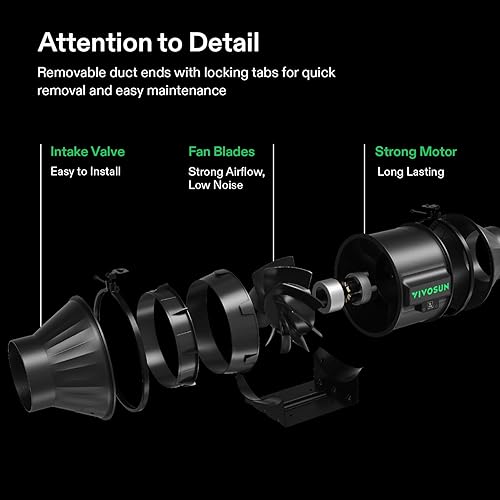 Attention to Detail

Removable duct ends with locking tabs for quick removal and easy maintenance

Intake Valve
Easy to Install

Fan Blades
Strong Airflow, Low Noise

Strong Motor
Long Lasting

VIVOSUN