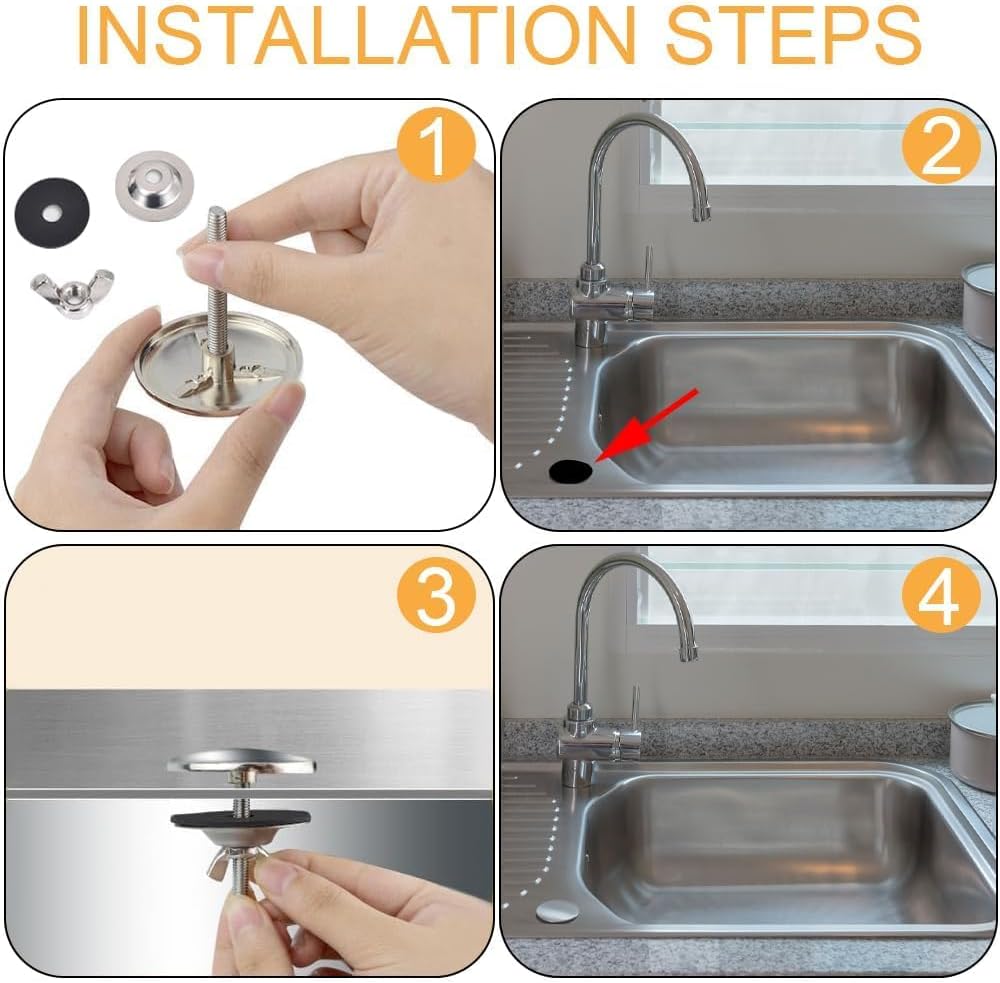 INSTALLATION STEPS

1

2

3

4