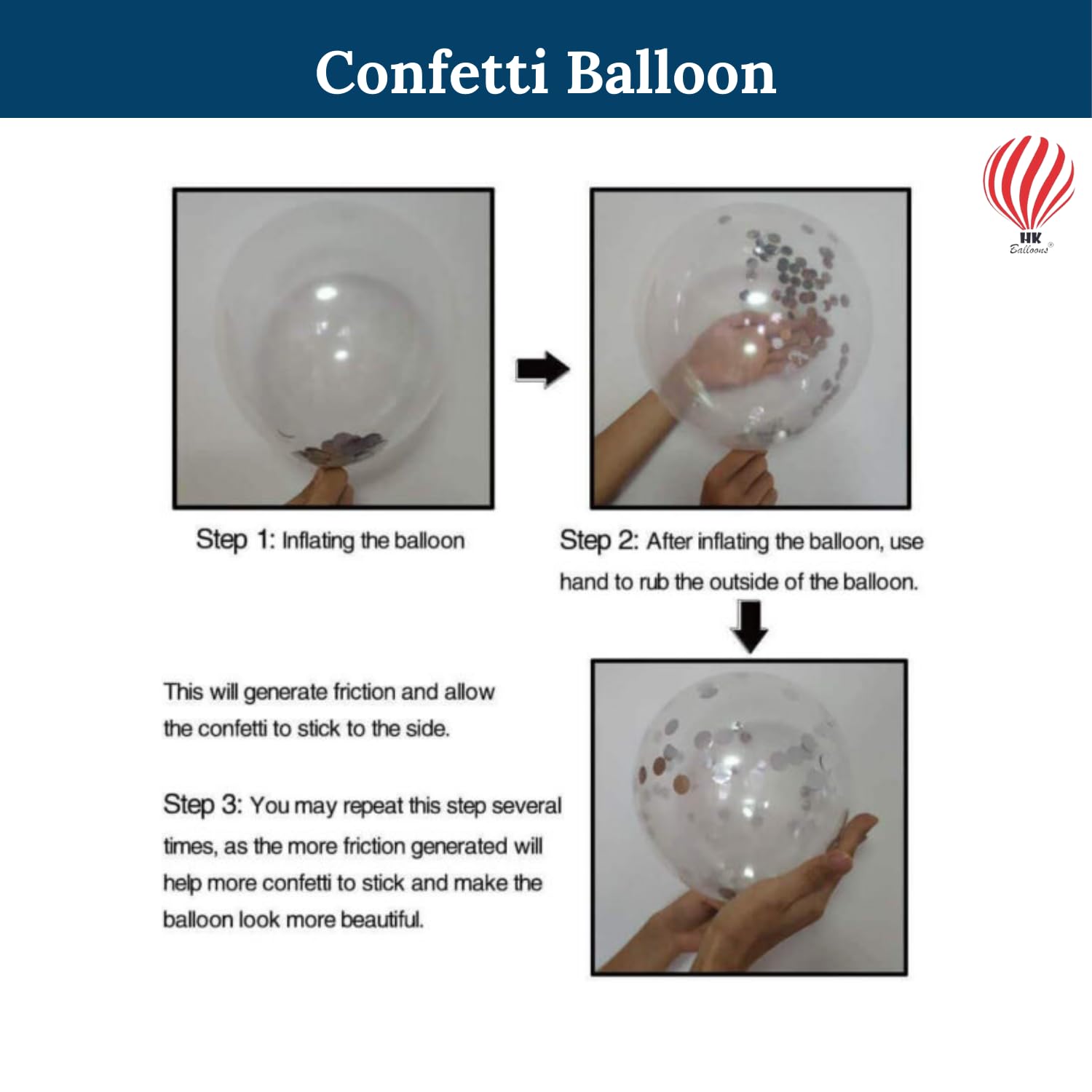 Confetti Balloon

HK
Balloons®

Step 1: Inflating the balloon

Step 2: After inflating the balloon, use hand to rub the outside of the balloon.

This will generate friction and allow the confetti to stick to the side.

Step 3: You may repeat this step several times, as the more friction generated will help more confetti to stick and make the balloon look more beautiful.