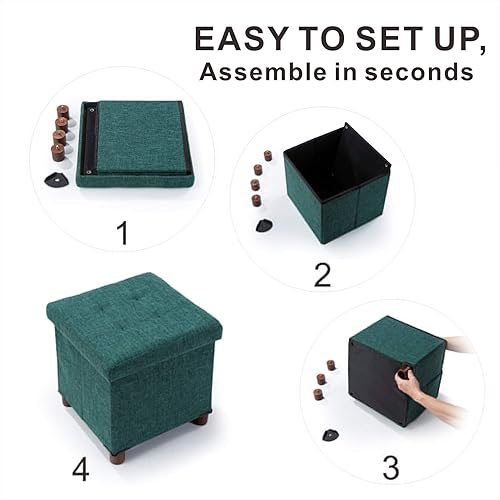 EASY TO SET UP,
Assemble in seconds

1

2

4

3