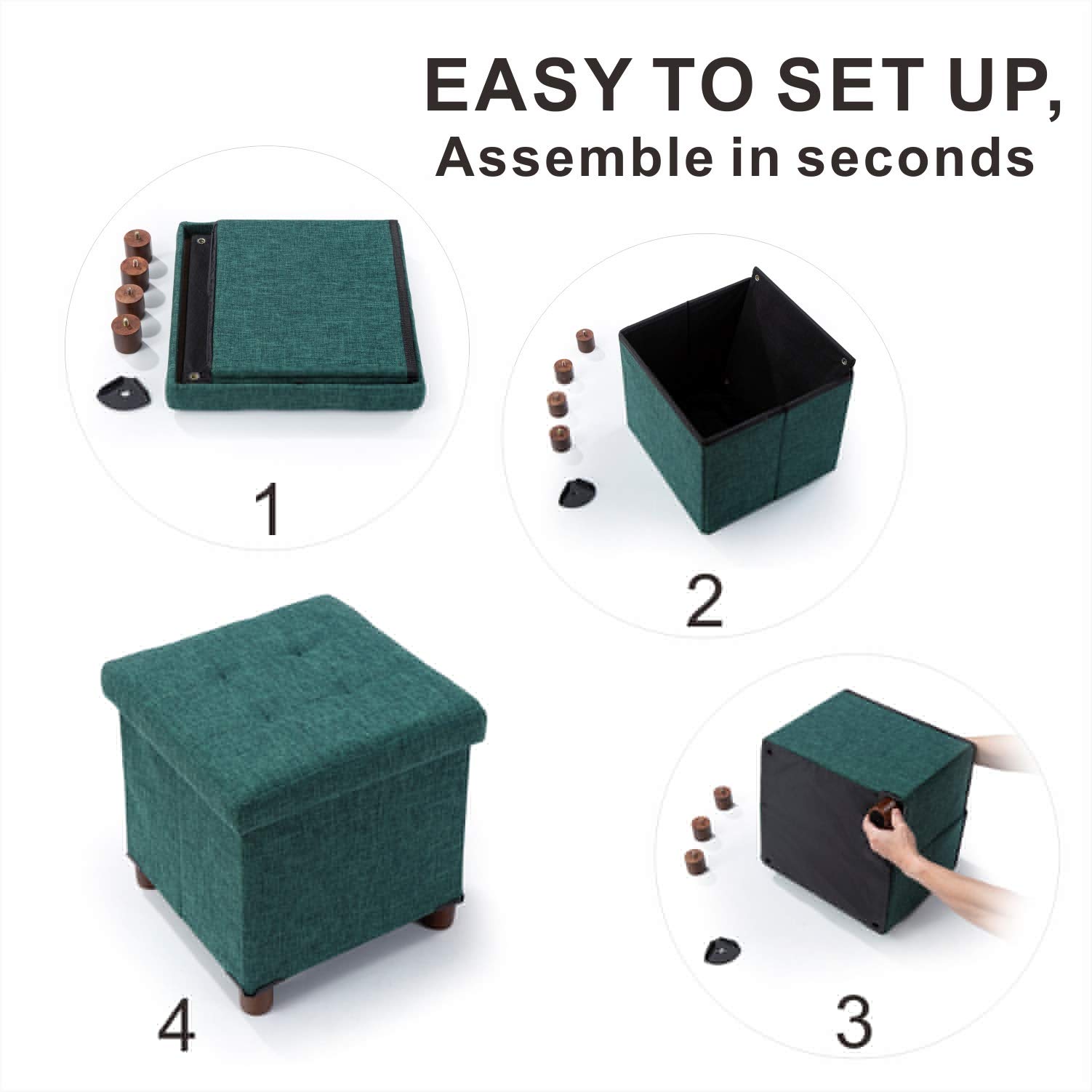 EASY TO SET UP,
Assemble in seconds

1

2

4

3