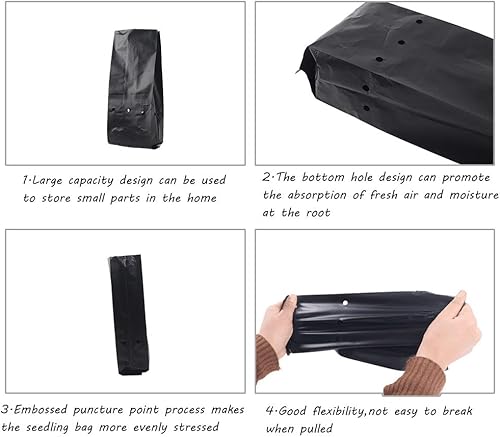 1·Large capacity design can be used to store small parts in the home

2·The bottom hole design can promote the absorption of fresh air and moisture at the root

3·Embossed puncture point process makes the seedling bag more evenly stressed

4·Good flexibility,not easy to break when pulled