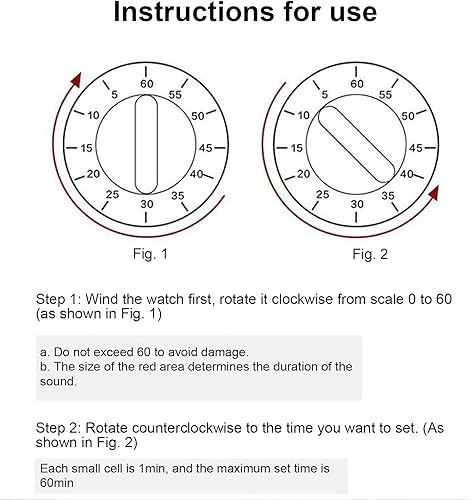 Instructions for use

60 55 50 45 40 35 30 25 20 15 10 5

Fig. 1

60 55 50 45 40 35 30 25 20 15 10 5

Fig. 2

Step 1: Wind the watch first, rotate it clockwise from scale 0 to 60 (as shown in Fig. 1)

a. Do not exceed 60 to avoid damage.
b. The size of the red area determines the duration of the sound.

Step 2: Rotate counterclockwise to the time you want to set. (As shown in Fig. 2)

Each small cell is 1min, and the maximum set time is 60min