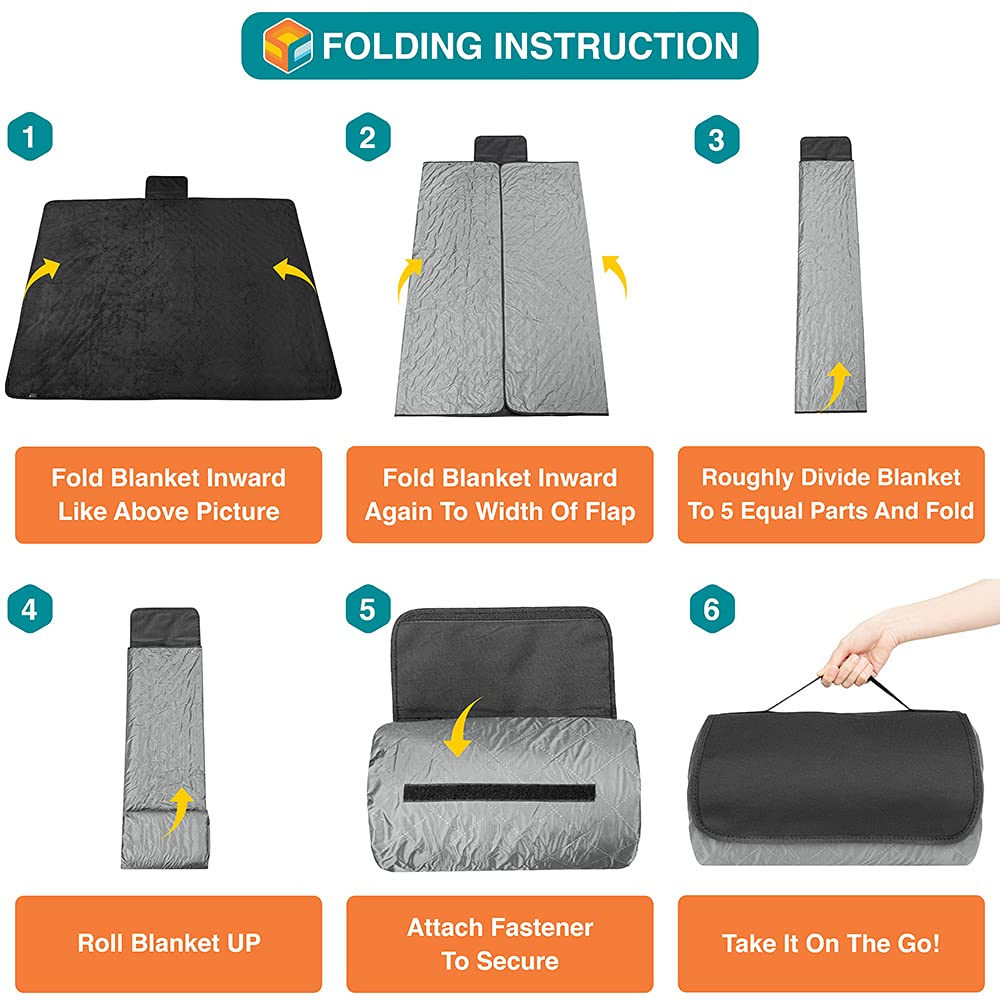 FOLDING INSTRUCTION

1

Fold Blanket Inward Like Above Picture

2

Fold Blanket Inward Again To Width Of Flap

3

Roughly Divide Blanket To 5 Equal Parts And Fold

4

Roll Blanket UP

5

Attach Fastener To Secure

6

Take It On The Go!