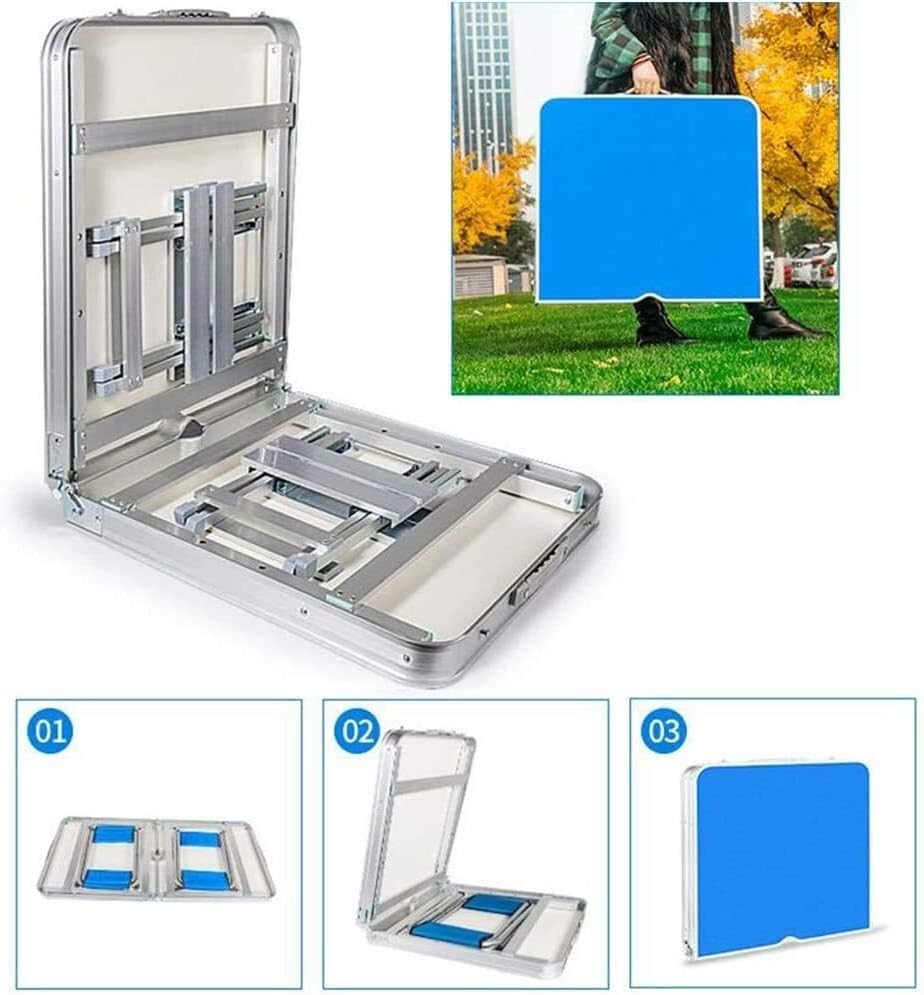 01

02

03