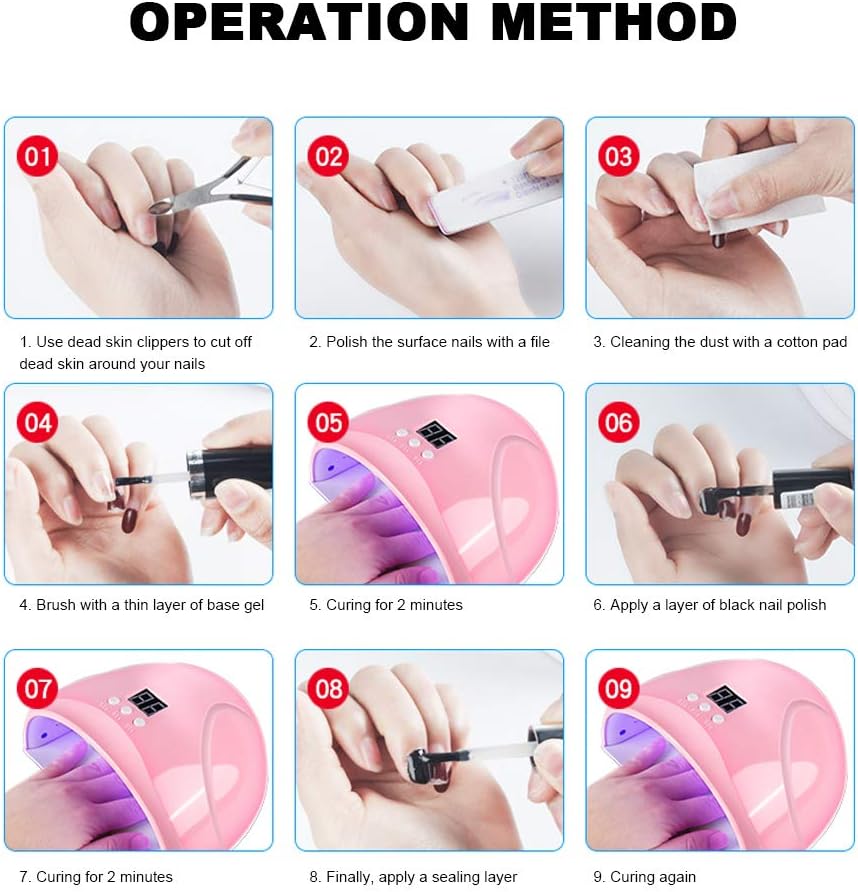 OPERATION METHOD

01

1. Use dead skin clippers to cut off dead skin around your nails

02

2. Polish the surface nails with a file

03

3. Cleaning the dust with a cotton pad

04

4. Brush with a thin layer of base gel

05

5. Curing for 2 minutes

06

6. Apply a layer of black nail polish

07

7. Curing for 2 minutes

08

8. Finally, apply a sealing layer

09

9. Curing again