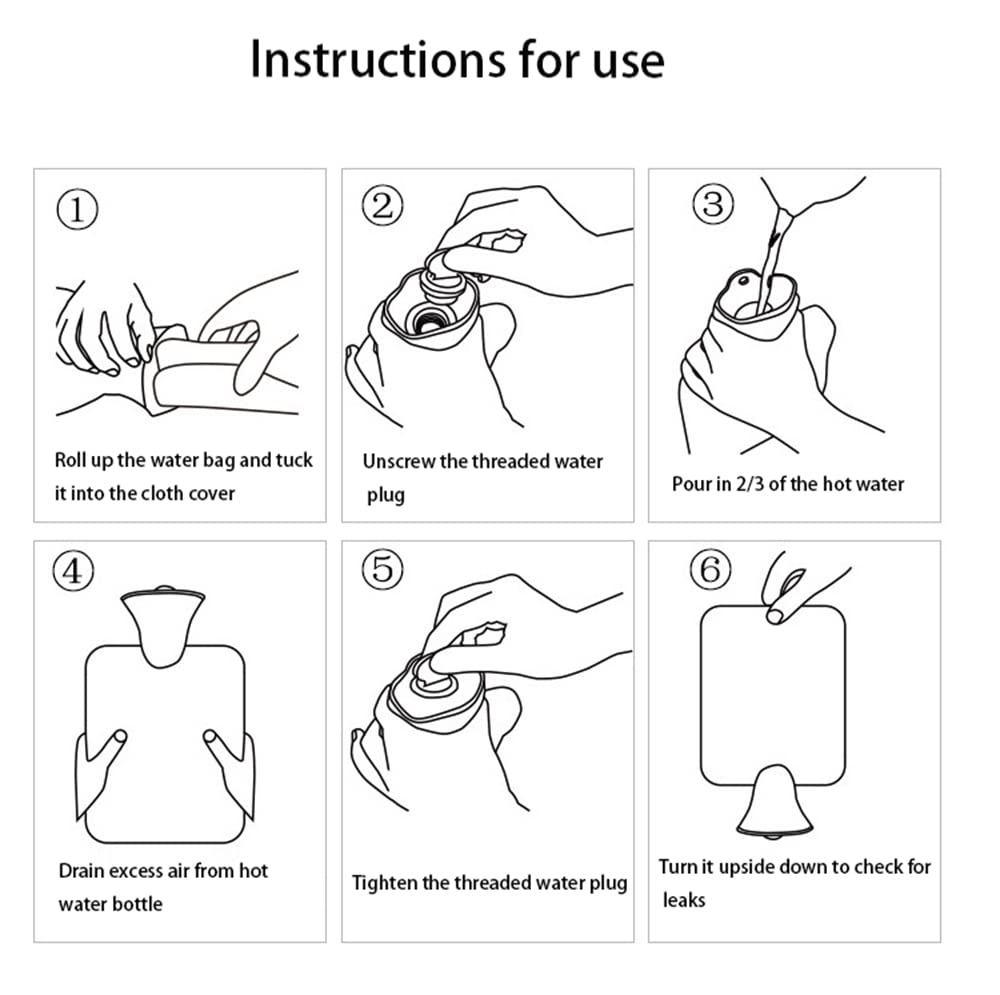 Instructions for use

①
Roll up the water bag and tuck it into the cloth cover

②
Unscrew the threaded water plug

③
Pour in 2/3 of the hot water

④
Drain excess air from hot water bottle

⑤
Tighten the threaded water plug

⑥
Turn it upside down to check for leaks