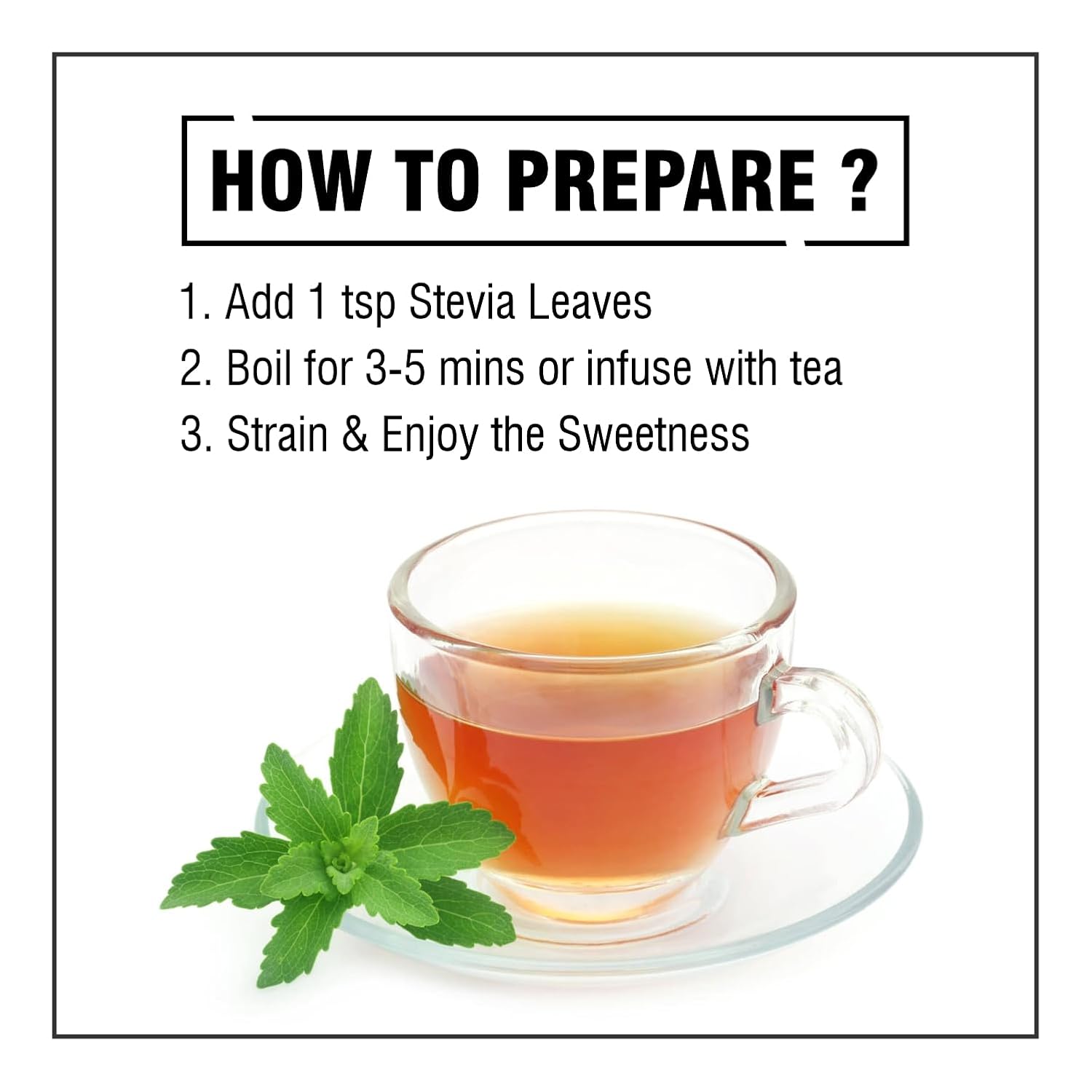 HOW TO PREPARE ?

1. Add 1 tsp Stevia Leaves
2. Boil for 3-5 mins or infuse with tea
3. Strain & Enjoy the Sweetness