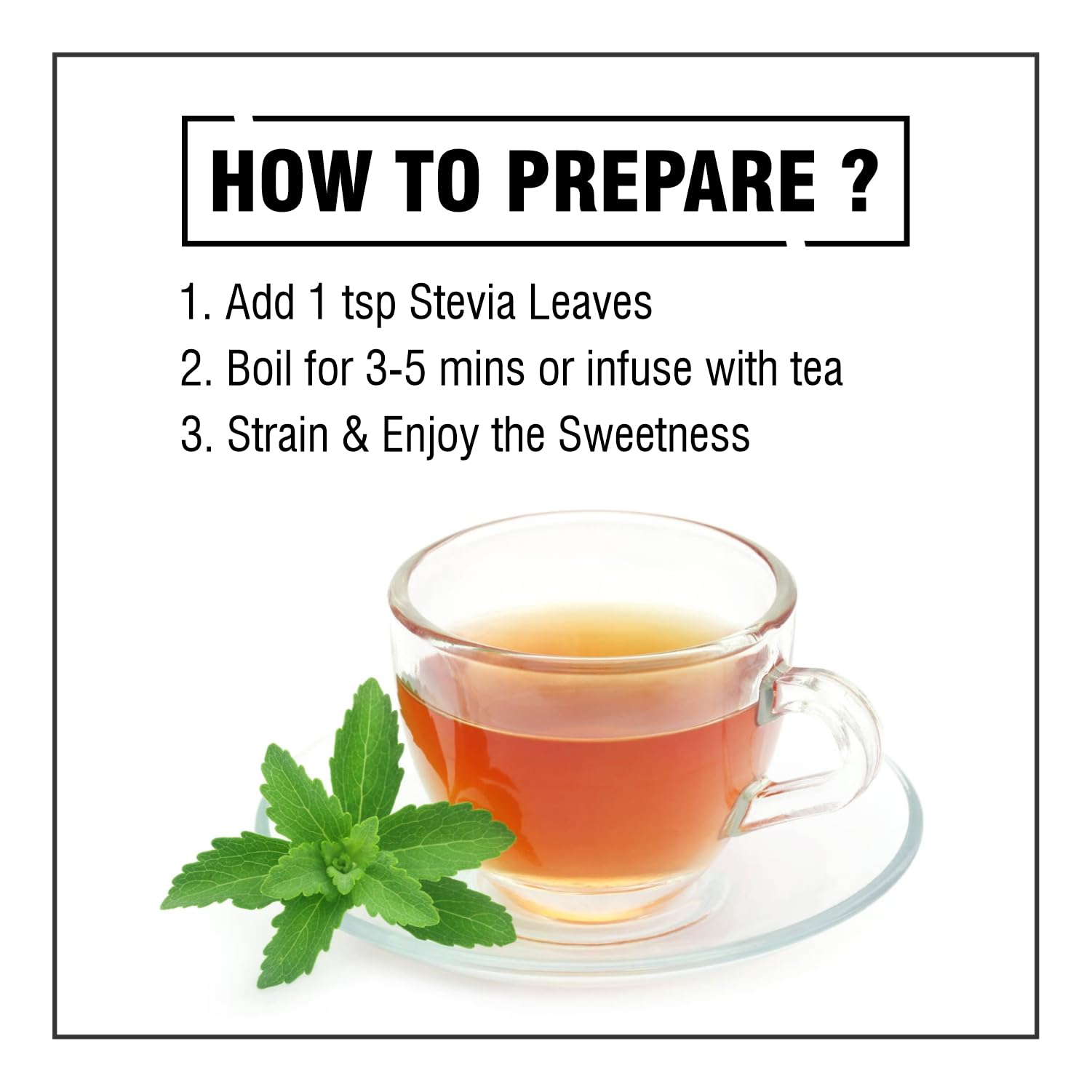 HOW TO PREPARE ?

1. Add 1 tsp Stevia Leaves
2. Boil for 3-5 mins or infuse with tea
3. Strain & Enjoy the Sweetness