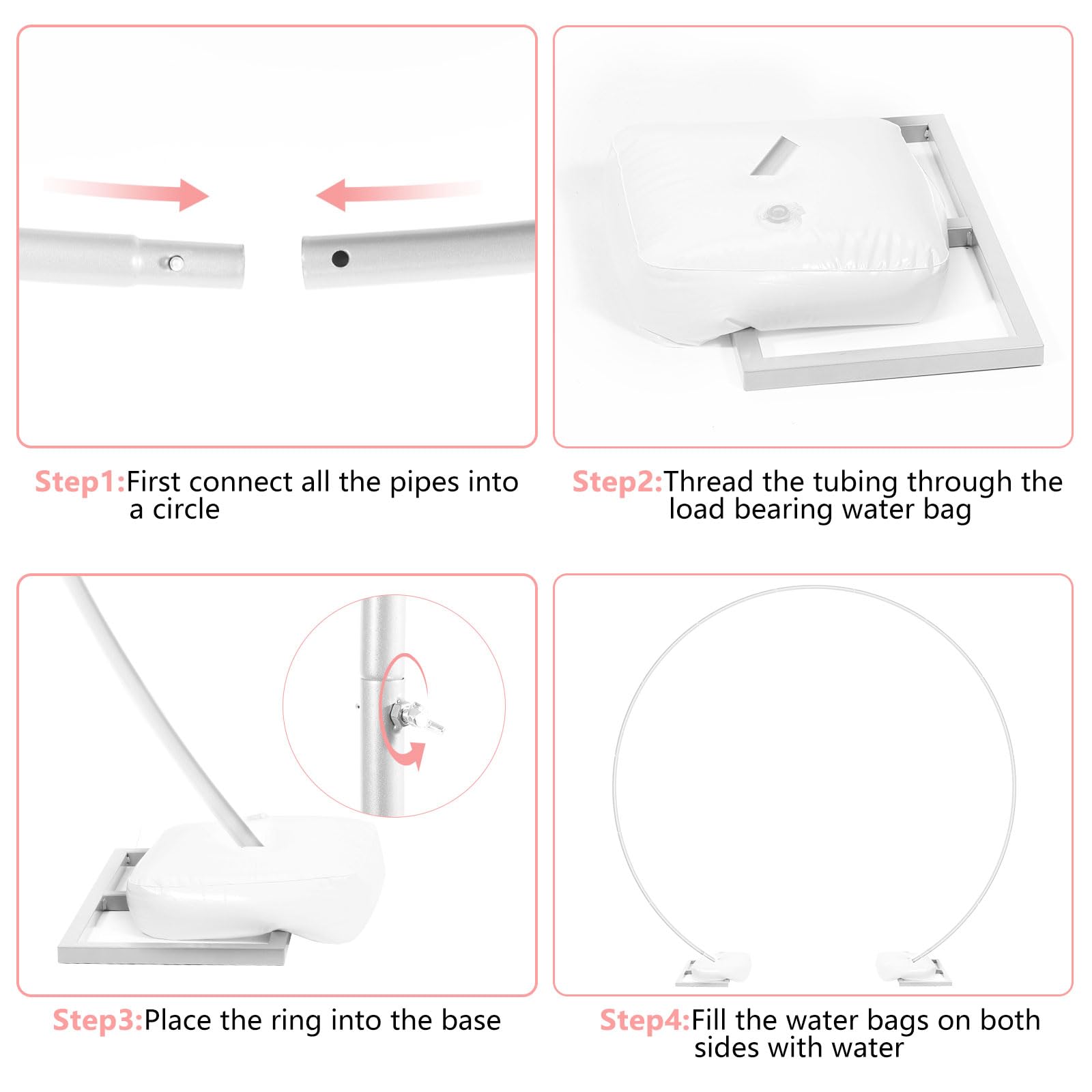 Step1:First connect all the pipes into a circle

Step2:Thread the tubing through the load bearing water bag

Step3:Place the ring into the base

Step4:Fill the water bags on both sides with water