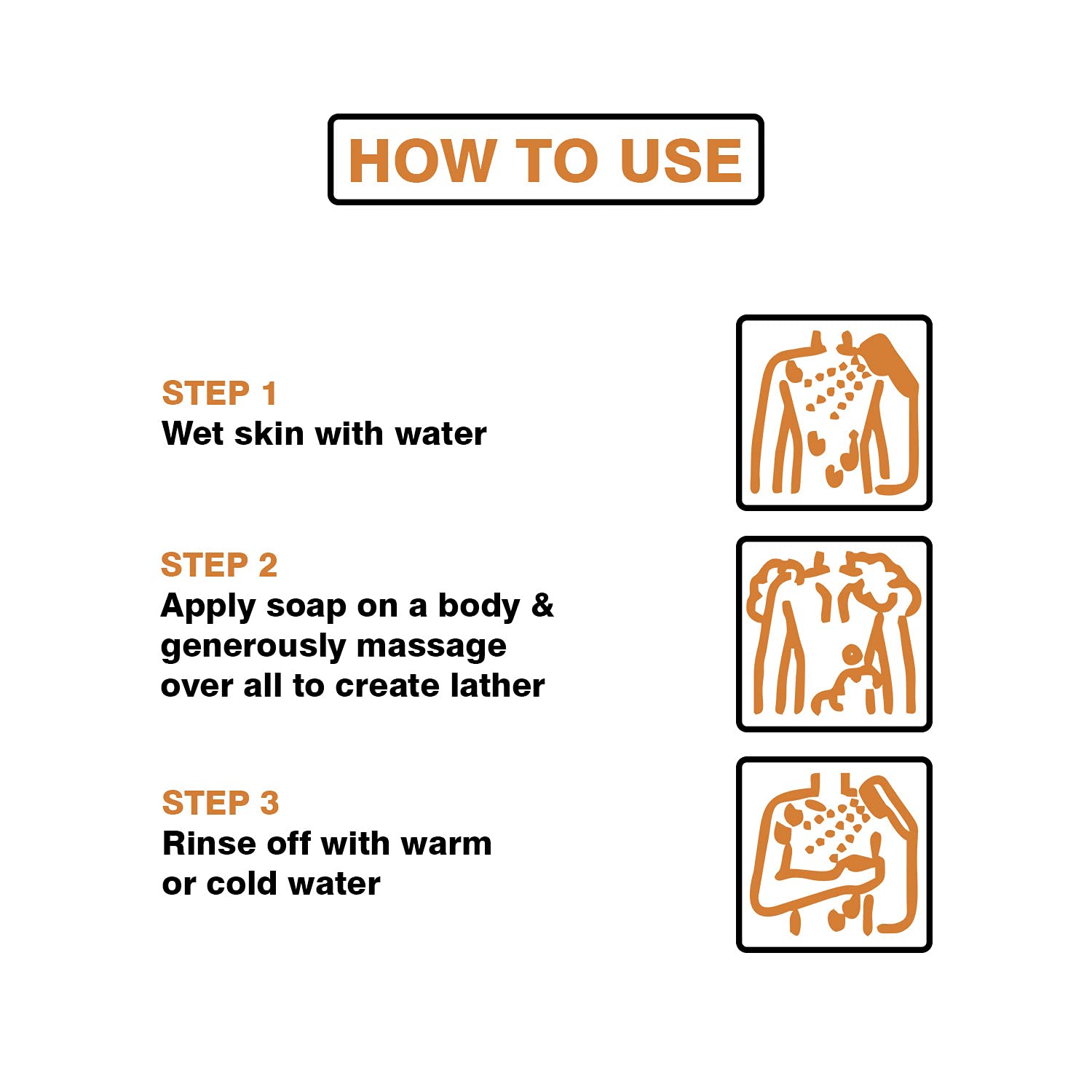 HOW TO USE

STEP 1
Wet skin with water

STEP 2
Apply soap on a body & generously massage over all to create lather

STEP 3
Rinse off with warm or cold water