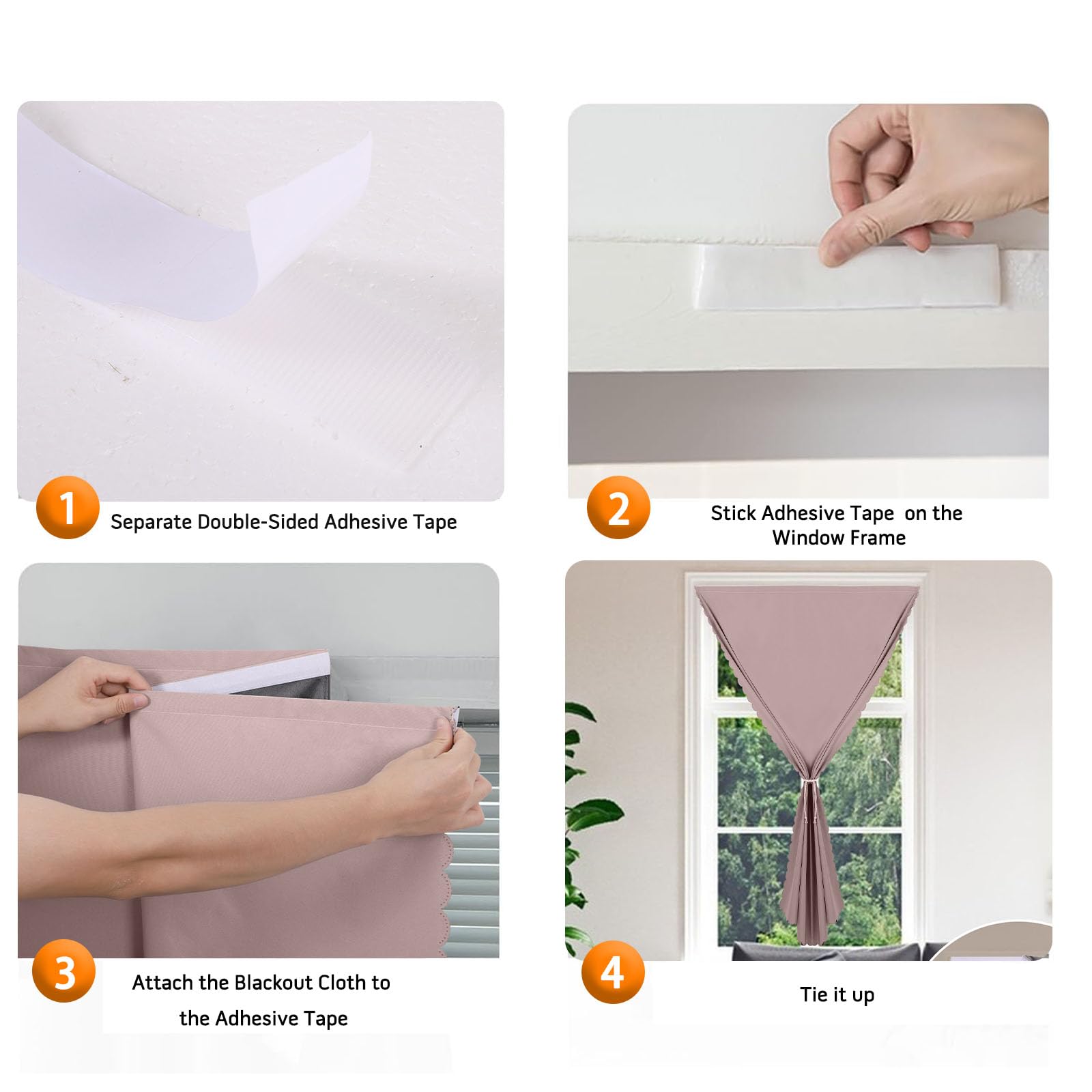 1 Separate Double-Sided Adhesive Tape

2 Stick Adhesive Tape on the Window Frame

3 Attach the Blackout Cloth to the Adhesive Tape

4 Tie it up