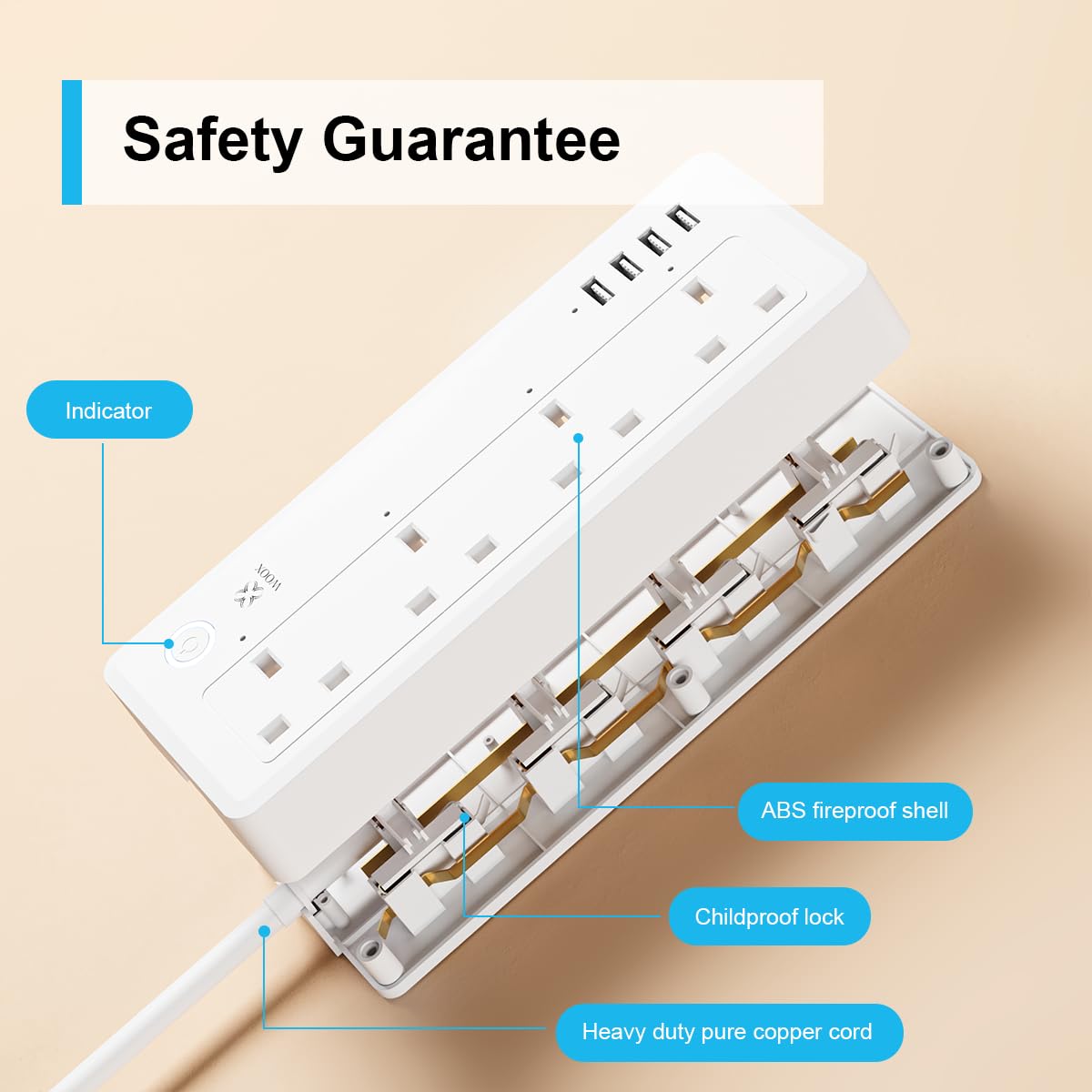 Safety Guarantee

Indicator

WOOX

ABS fireproof shell

Childproof lock

Heavy duty pure copper cord