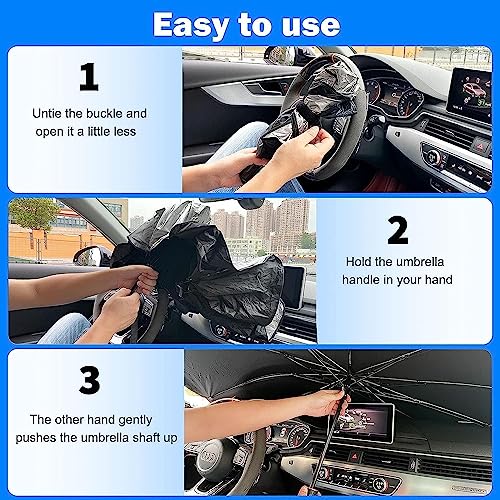 Easy to use

1

Untie the buckle and open it a little less

2

Hold the umbrella handle in your hand

3

The other hand gently pushes the umbrella shaft up