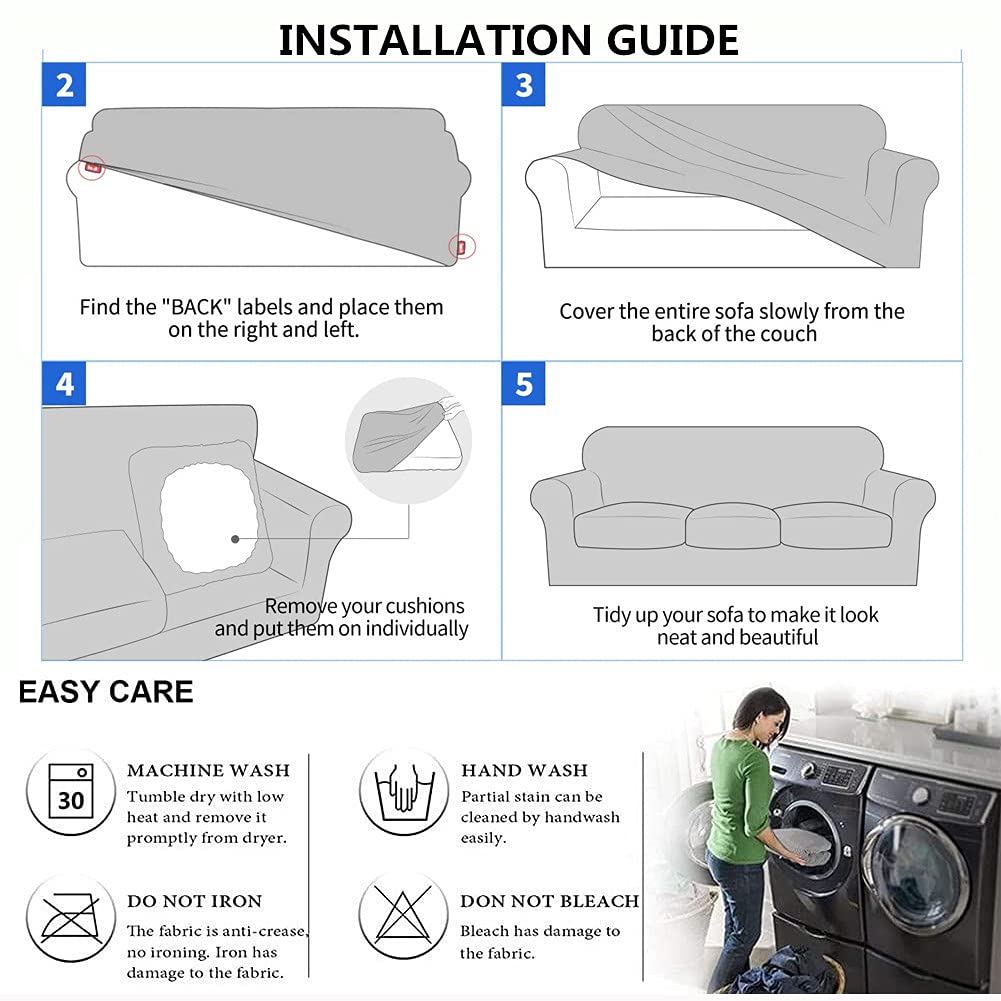 INSTALLATION GUIDE

2

Find the "BACK" labels and place them on the right and left.

3

Cover the entire sofa slowly from the back of the couch

4

Remove your cushions and put them on individually

5

Tidy up your sofa to make it look neat and beautiful

EASY CARE

30

MACHINE WASH
Tumble dry with low heat and remove it promptly from dryer.

HAND WASH
Partial stain can be cleaned by handwash easily.

DO NOT IRON
The fabric is anti-crease, no ironing. Iron has damage to the fabric.

DON NOT BLEACH
Bleach has damage to the fabric.