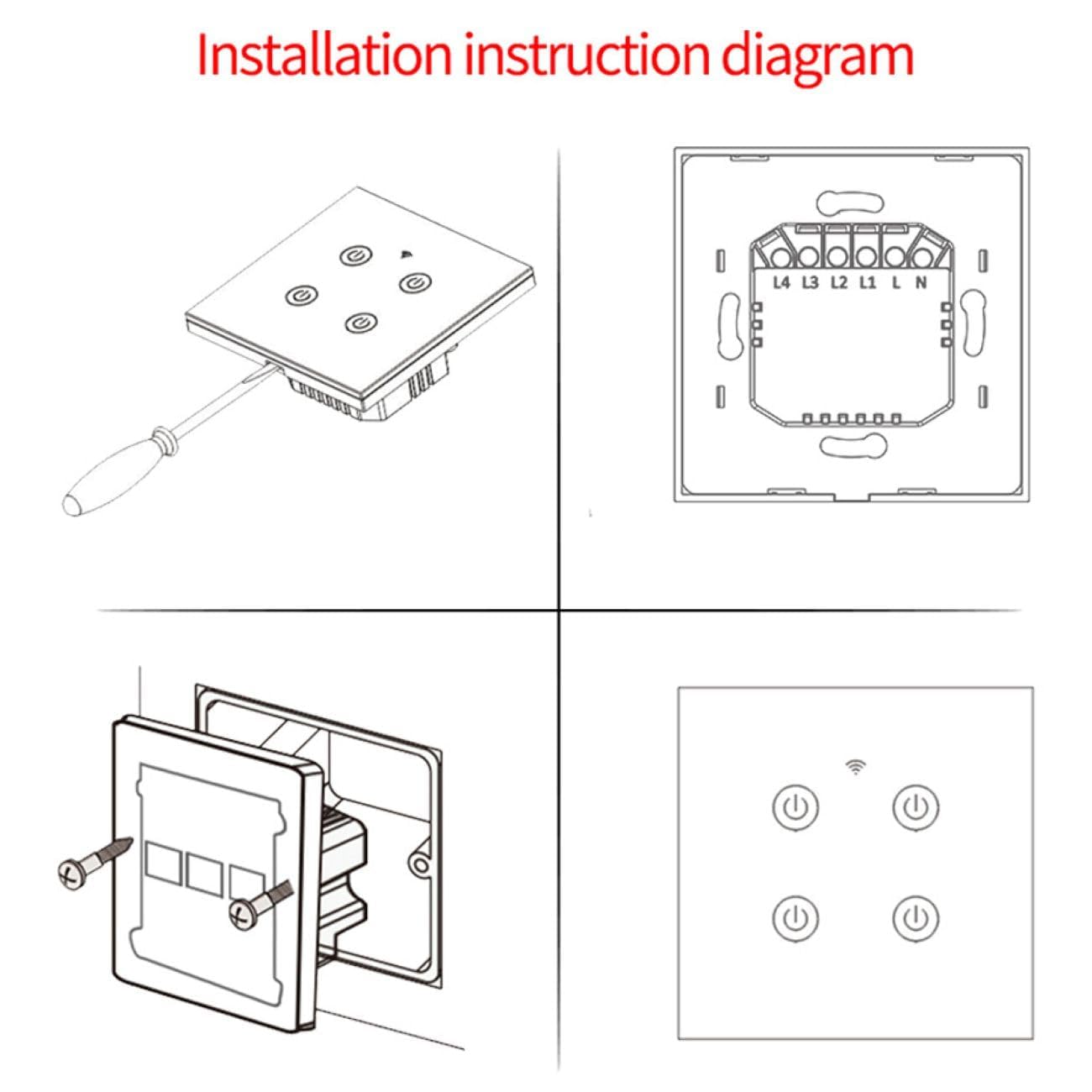 Installation instruction diagram

L4 L3 L2 L1 L N