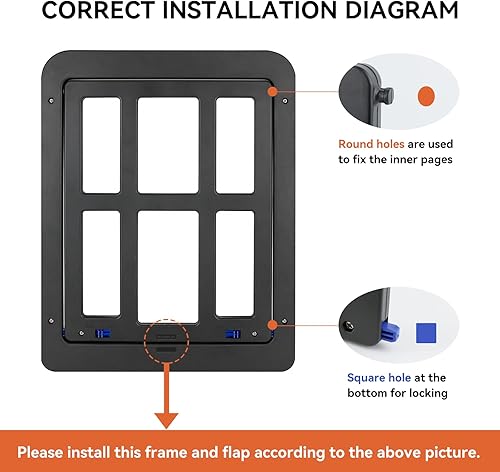 CORRECT INSTALLATION DIAGRAM

Round holes are used to fix the inner pages

Square hole at the bottom for locking

Please install this frame and flap according to the above picture.