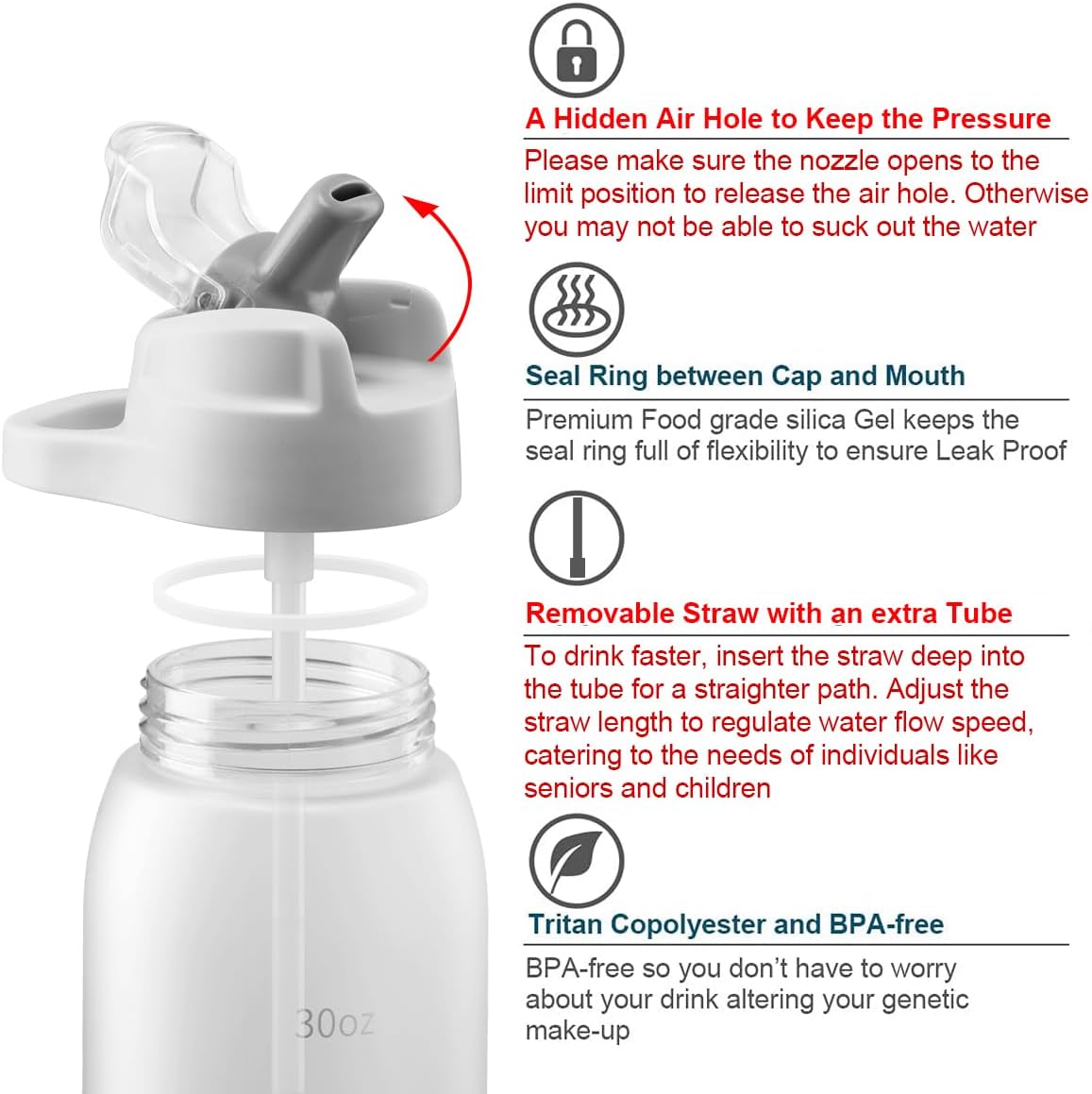 30oz

A Hidden Air Hole to Keep the Pressure

Please make sure the nozzle opens to the limit position to release the air hole. Otherwise you may not be able to suck out the water

Seal Ring between Cap and Mouth

Premium Food grade silica Gel keeps the seal ring full of flexibility to ensure Leak Proof

Removable Straw with an extra Tube

To drink faster, insert the straw deep into the tube for a straighter path. Adjust the straw length to regulate water flow speed, catering to the needs of individuals like seniors and children

Tritan Copolyester and BPA-free

BPA-free so you don't have to worry about your drink altering your genetic make-up