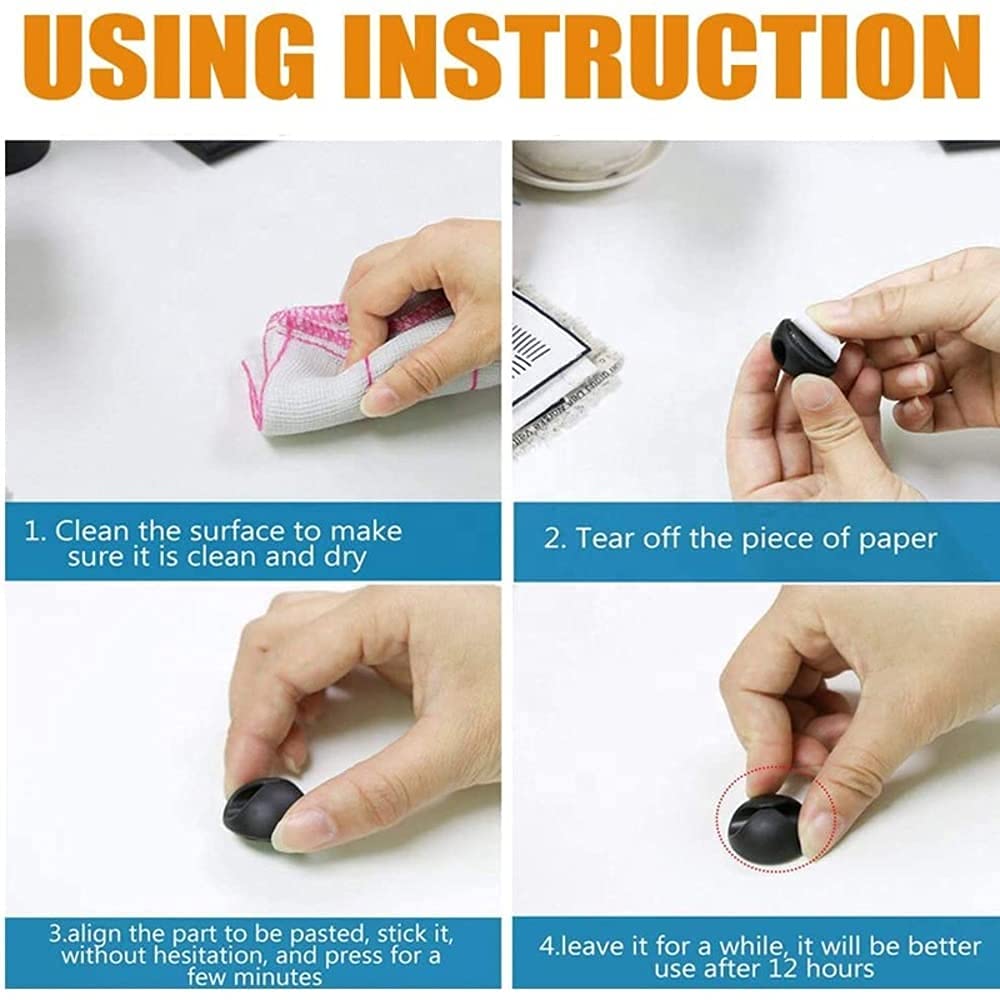 USING INSTRUCTION

1. Clean the surface to make sure it is clean and dry

2. Tear off the piece of paper

3.align the part to be pasted, stick it, without hesitation, and press for a few minutes

4.leave it for a while, it will be better use after 12 hours