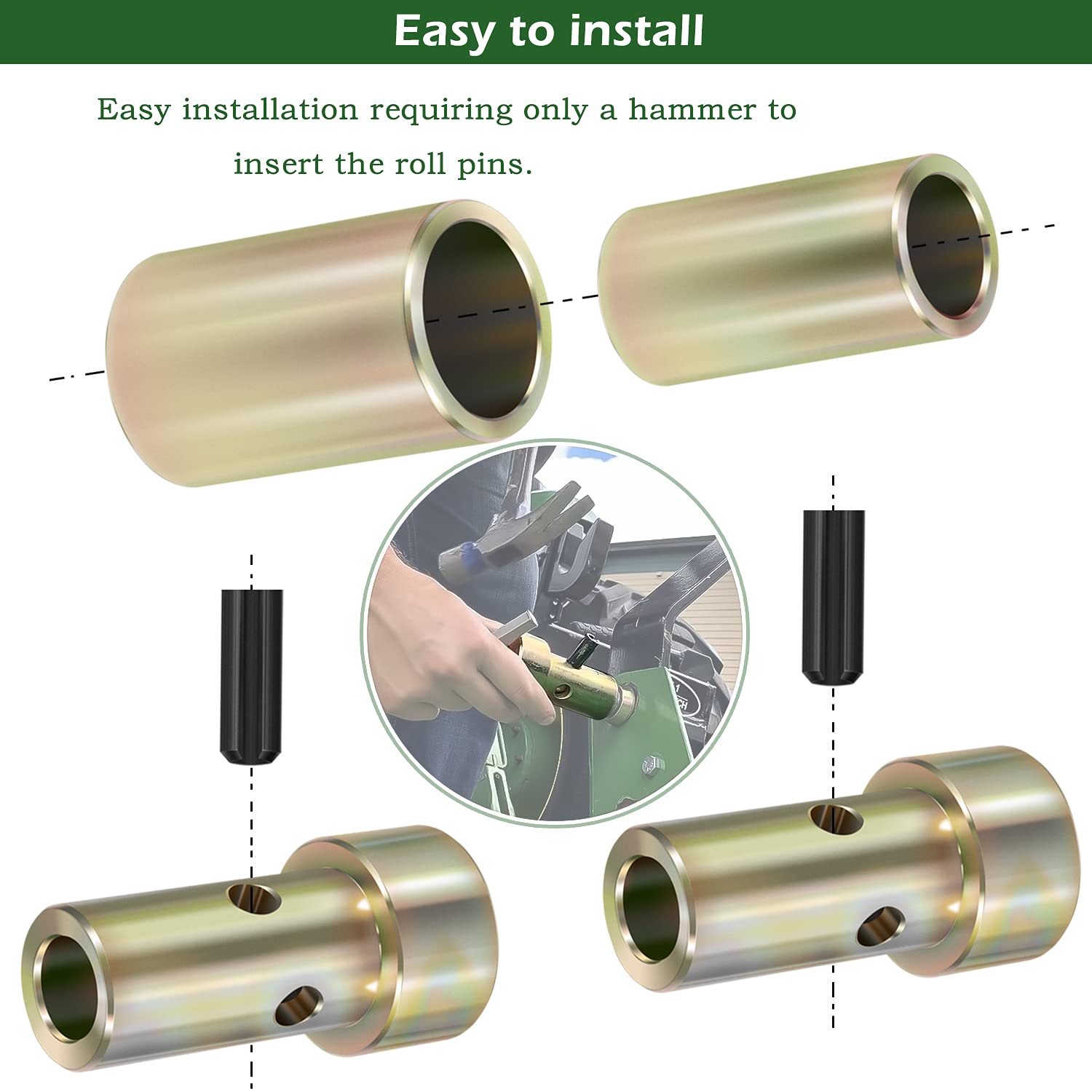 Easy to install

Easy installation requiring only a hammer to insert the roll pins.