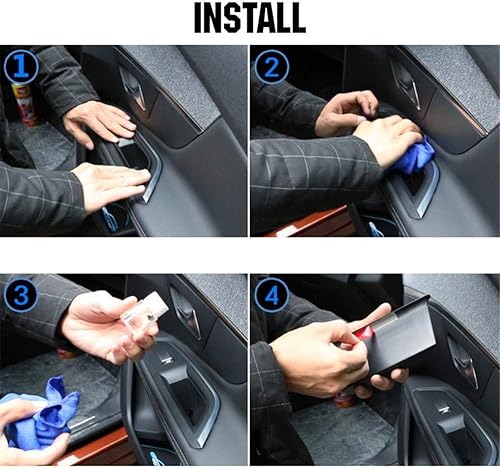 INSTALL

1

2

3

4