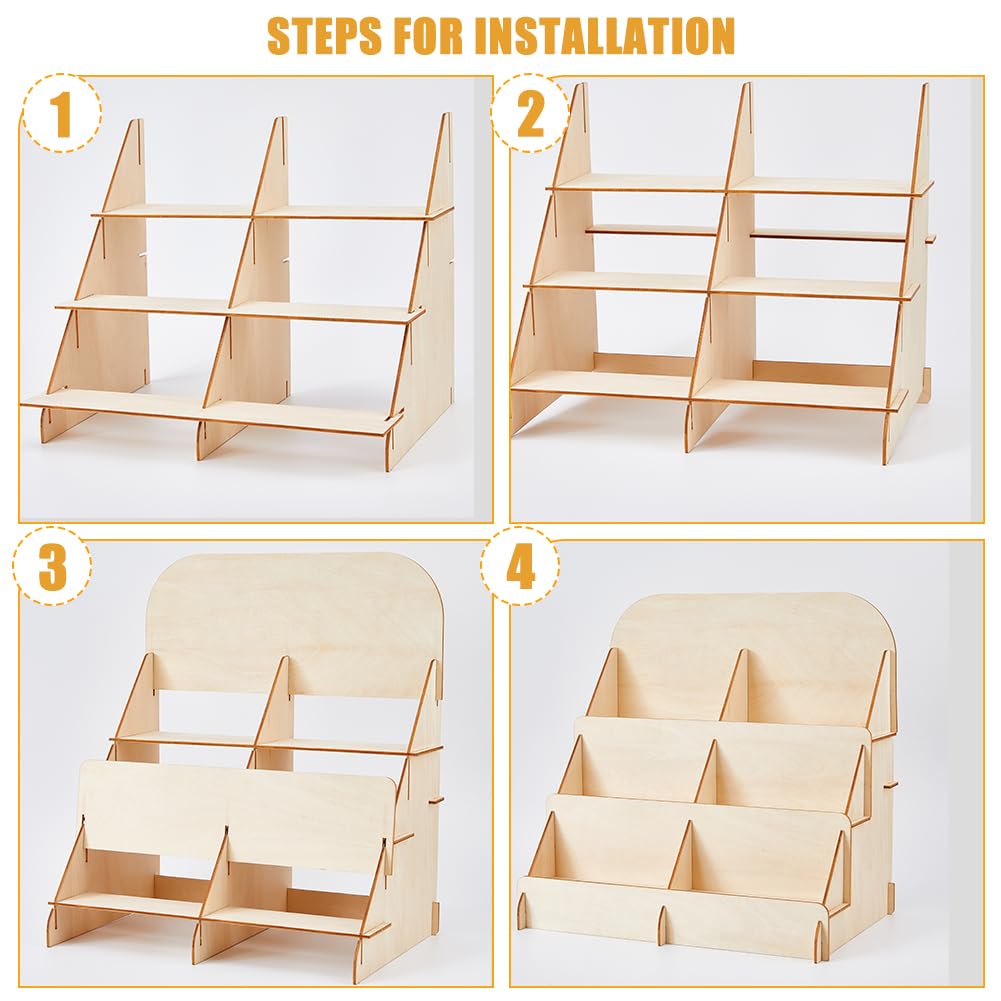 STEPS FOR INSTALLATION

1

2

3

4