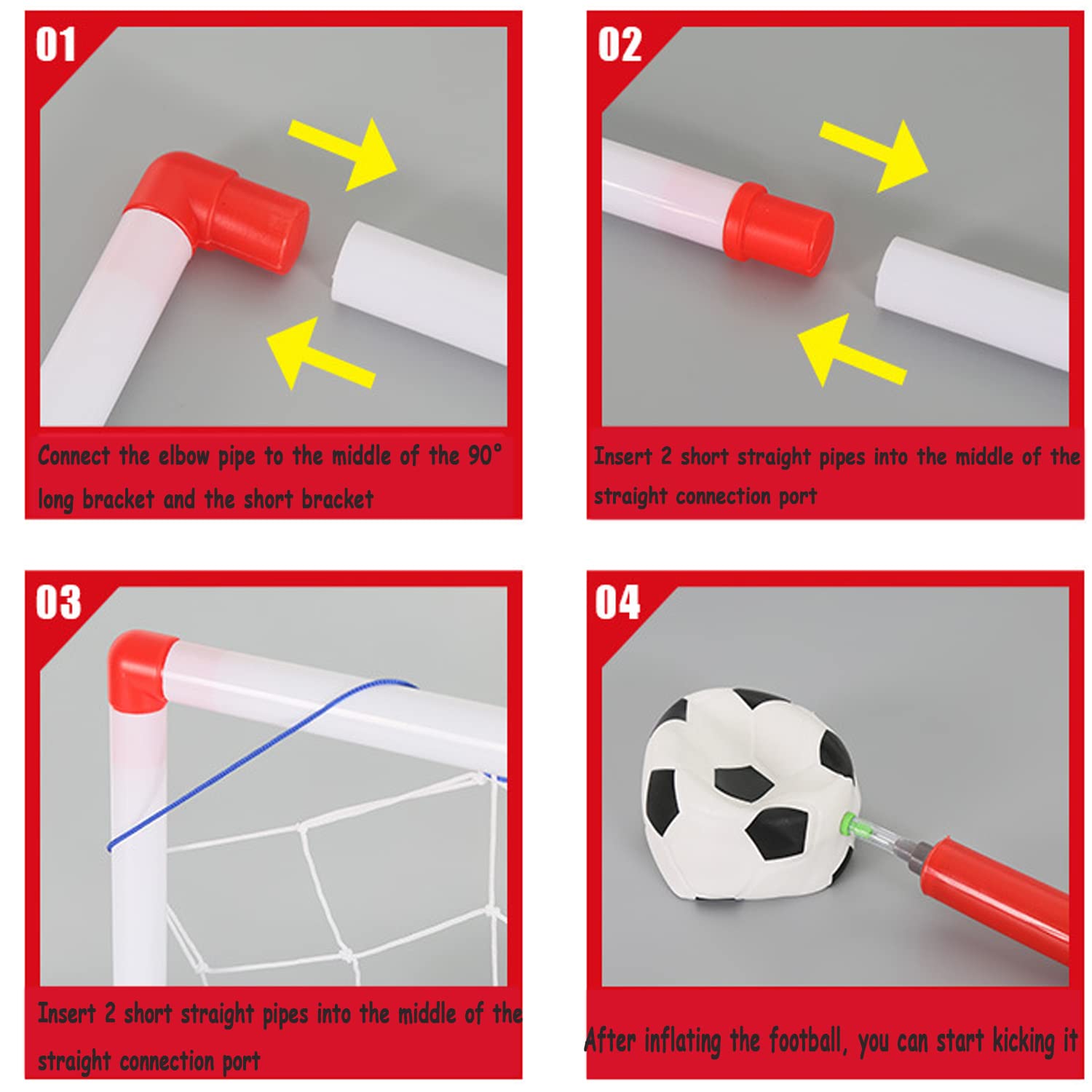 01

Connect the elbow pipe to the middle of the 90° long bracket and the short bracket

02

Insert 2 short straight pipes into the middle of the straight connection port

03

Insert 2 short straight pipes into the middle of the straight connection port

04

After inflating the football, you can start kicking it