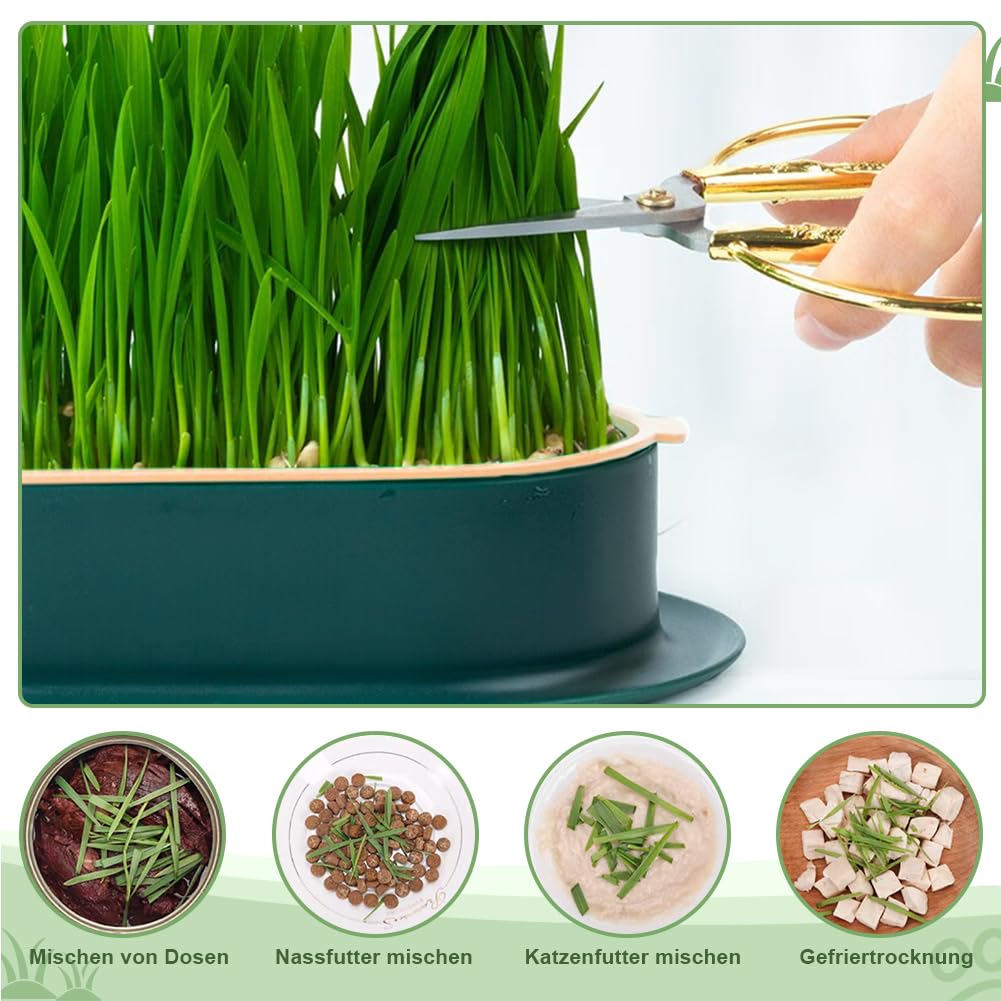 Mischen von Dosen

Nassfutter mischen

Katzenfutter mischen

Gefriertrocknung