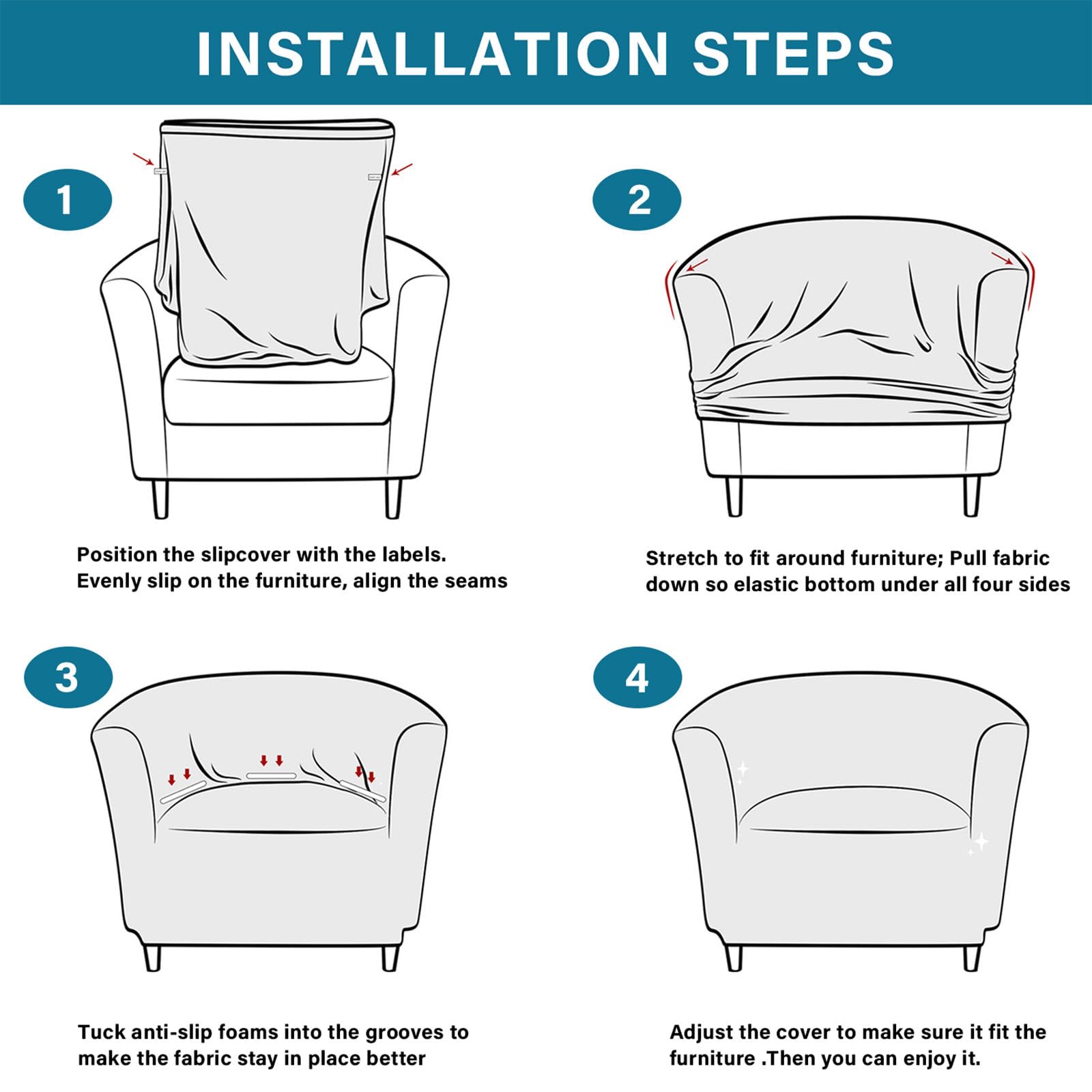 INSTALLATION STEPS

1

Position the slipcover with the labels. Evenly slip on the furniture, align the seams

2

Stretch to fit around furniture; Pull fabric down so elastic bottom under all four sides

3

Tuck anti-slip foams into the grooves to make the fabric stay in place better

4

Adjust the cover to make sure it fit the furniture .Then you can enjoy it.