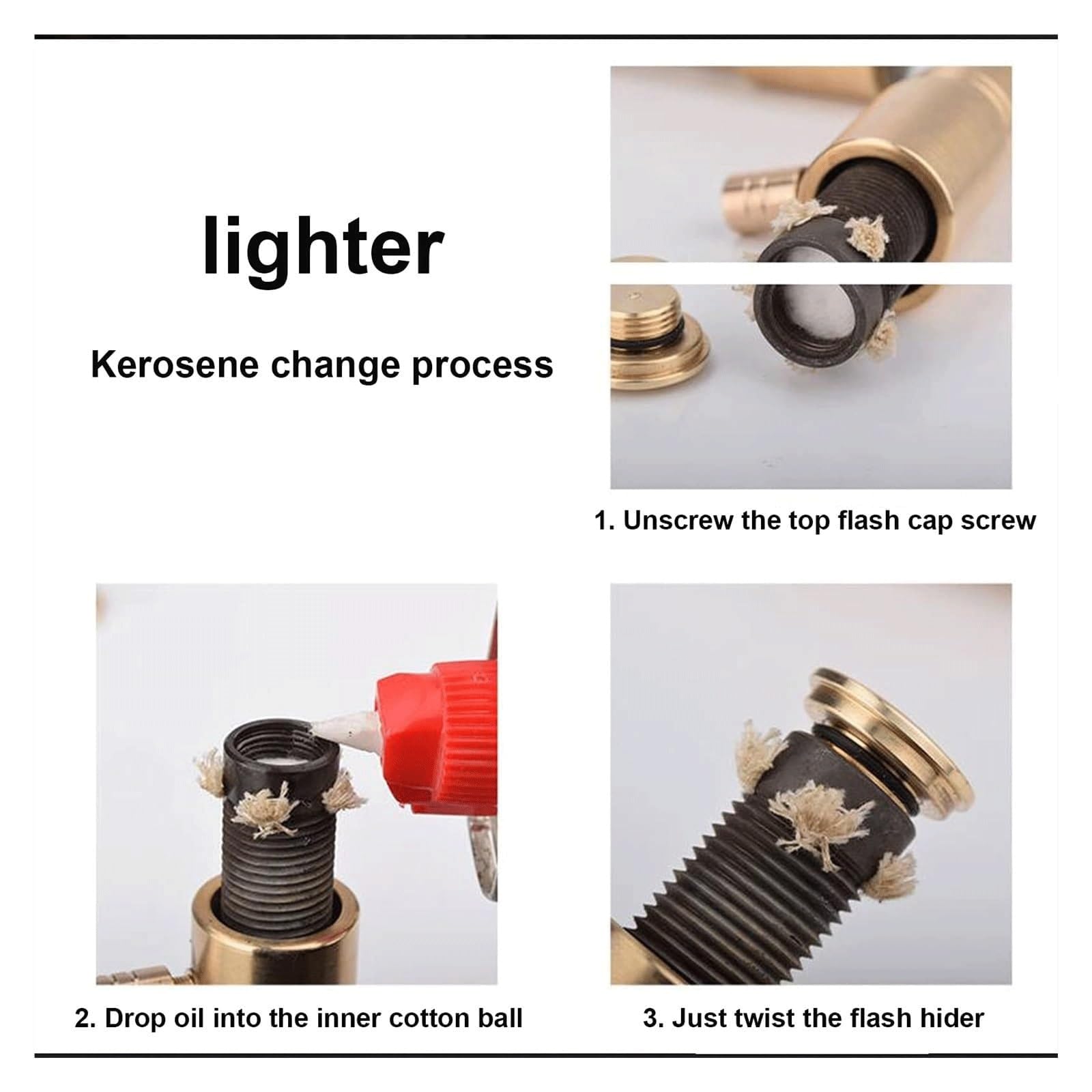 lighter

Kerosene change process

1. Unscrew the top flash cap screw

2. Drop oil into the inner cotton ball

3. Just twist the flash hider