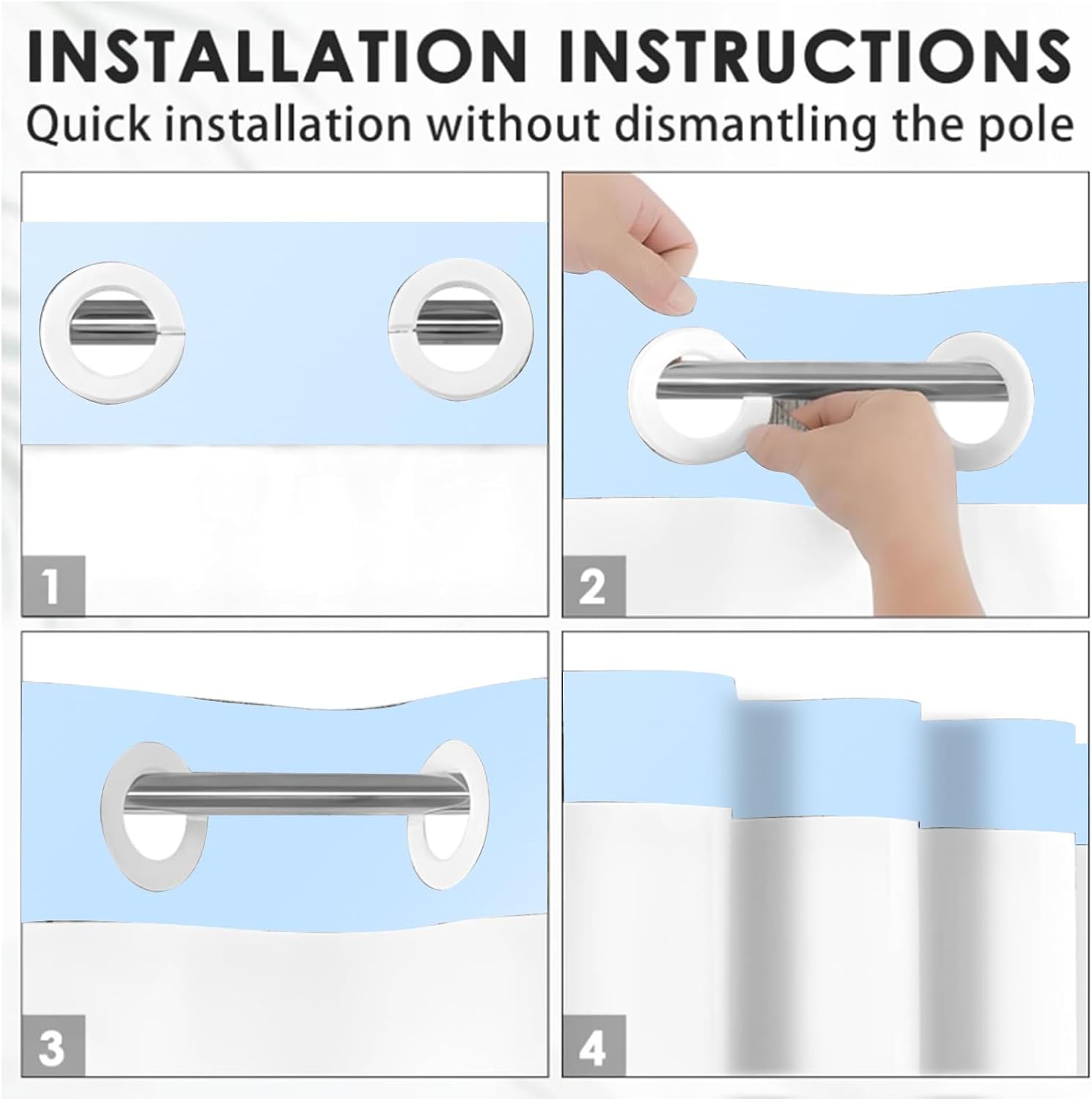 INSTALLATION INSTRUCTIONS

Quick installation without dismantling the pole

1

2

3

4