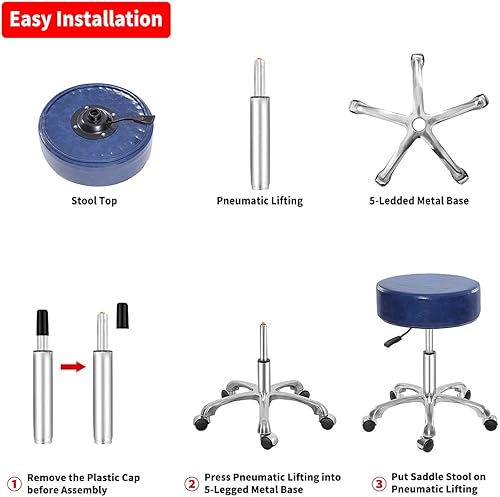 Easy Installation

Stool Top

Pneumatic Lifting

5-Ledded Metal Base

① Remove the Plastic Cap before Assembly

② Press Pneumatic Lifting into 5-Legged Metal Base

③ Put Saddle Stool on Pneumatic Lifting