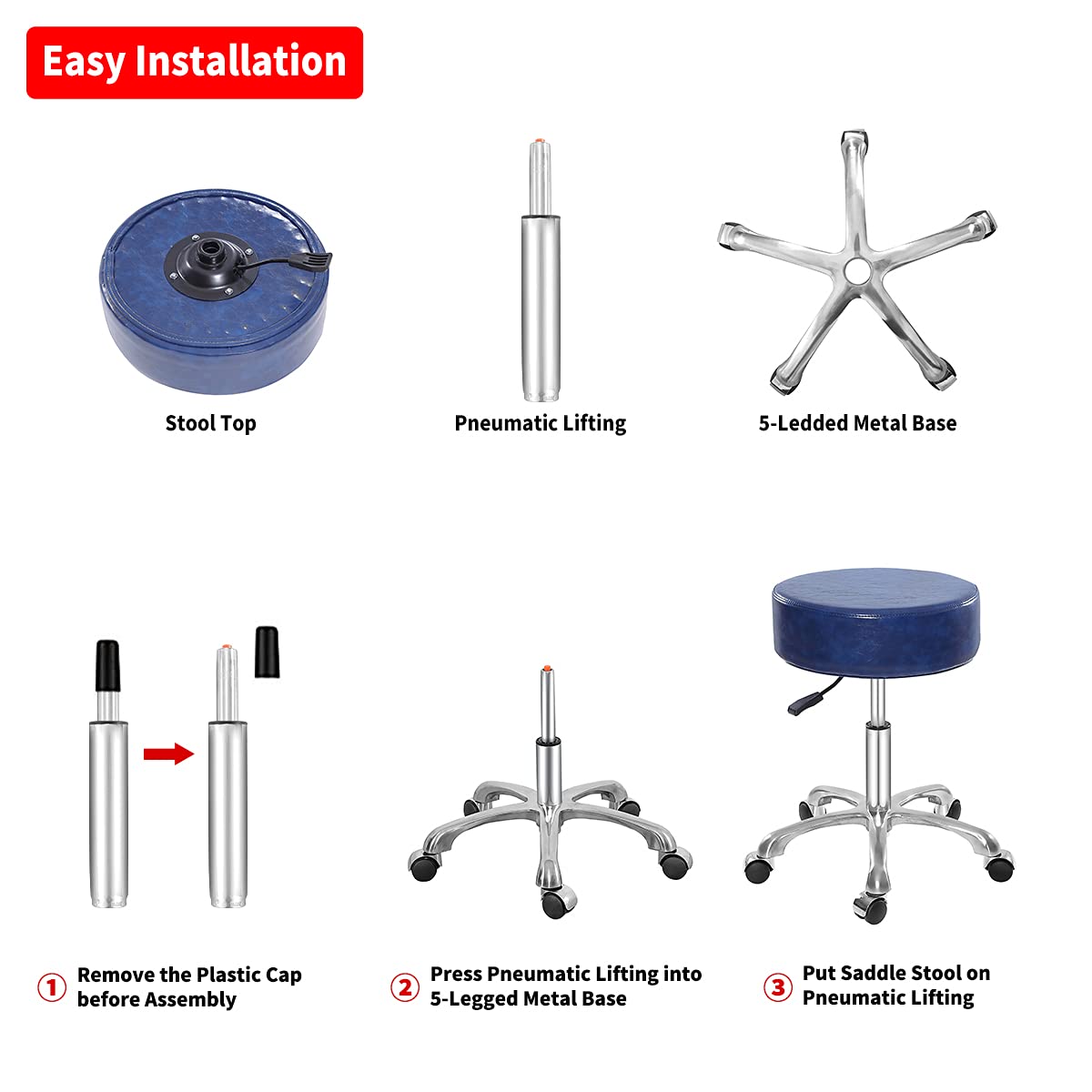 Easy Installation

Stool Top

Pneumatic Lifting

5-Ledded Metal Base

① Remove the Plastic Cap before Assembly

② Press Pneumatic Lifting into 5-Legged Metal Base

③ Put Saddle Stool on Pneumatic Lifting