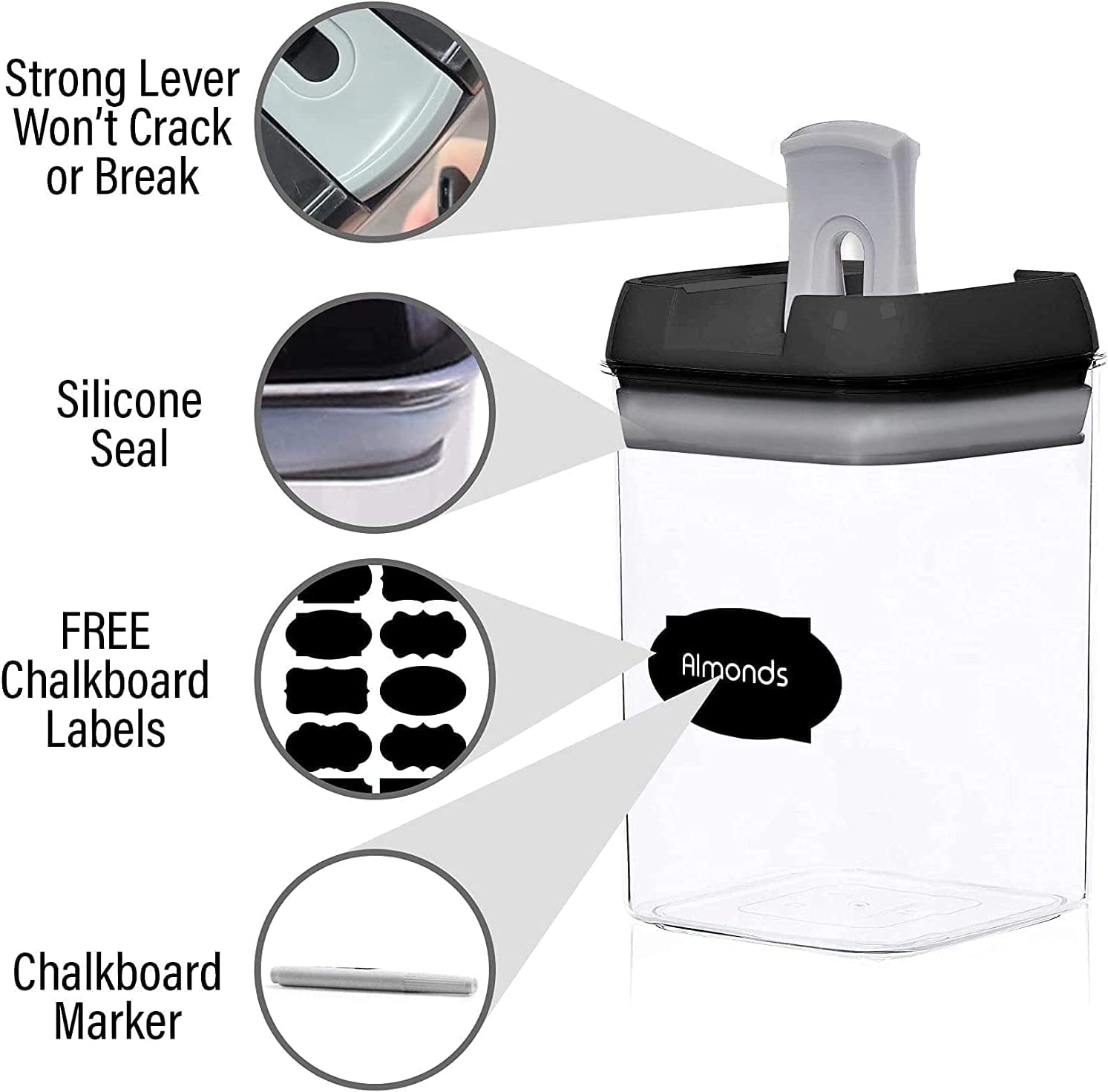 Strong Lever Won't Crack or Break

Silicone Seal

FREE Chalkboard Labels

Almonds

Chalkboard Marker