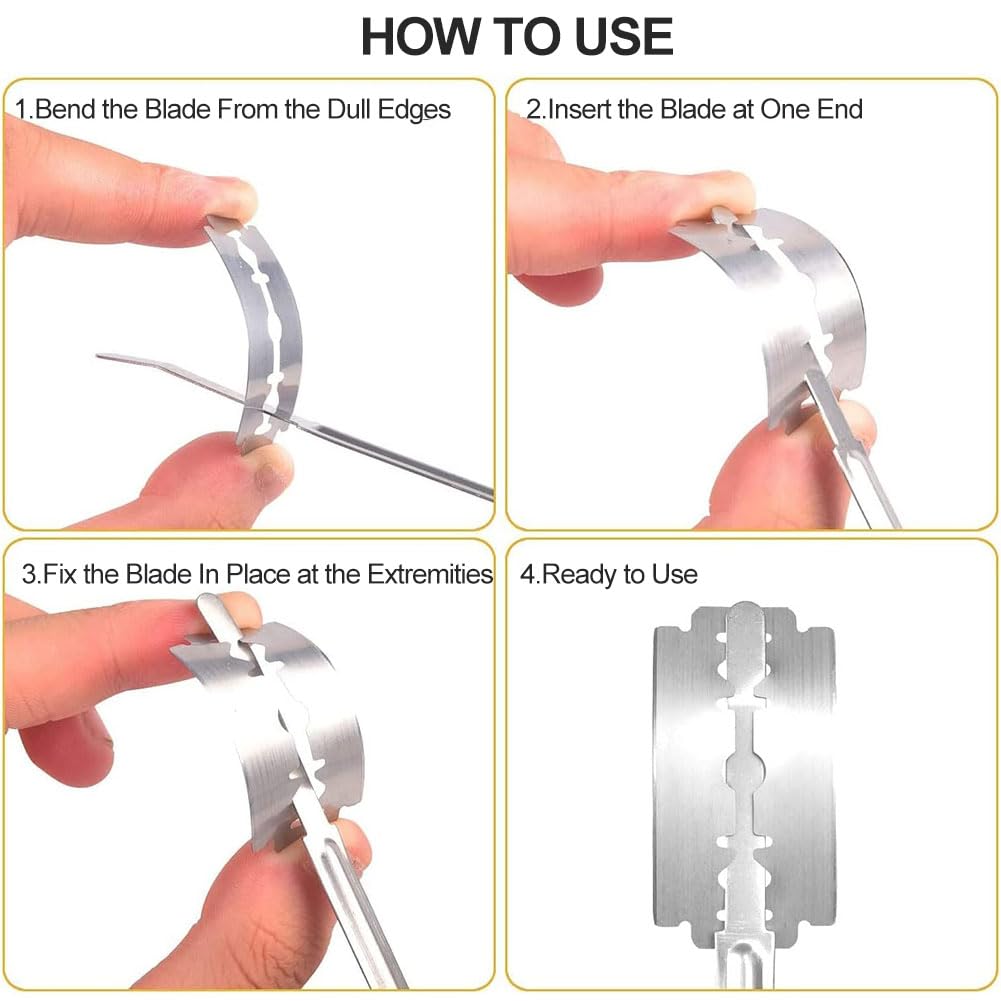 HOW TO USE

1.Bend the Blade From the Dull Edges

2.Insert the Blade at One End

3.Fix the Blade In Place at the Extremities

4.Ready to Use