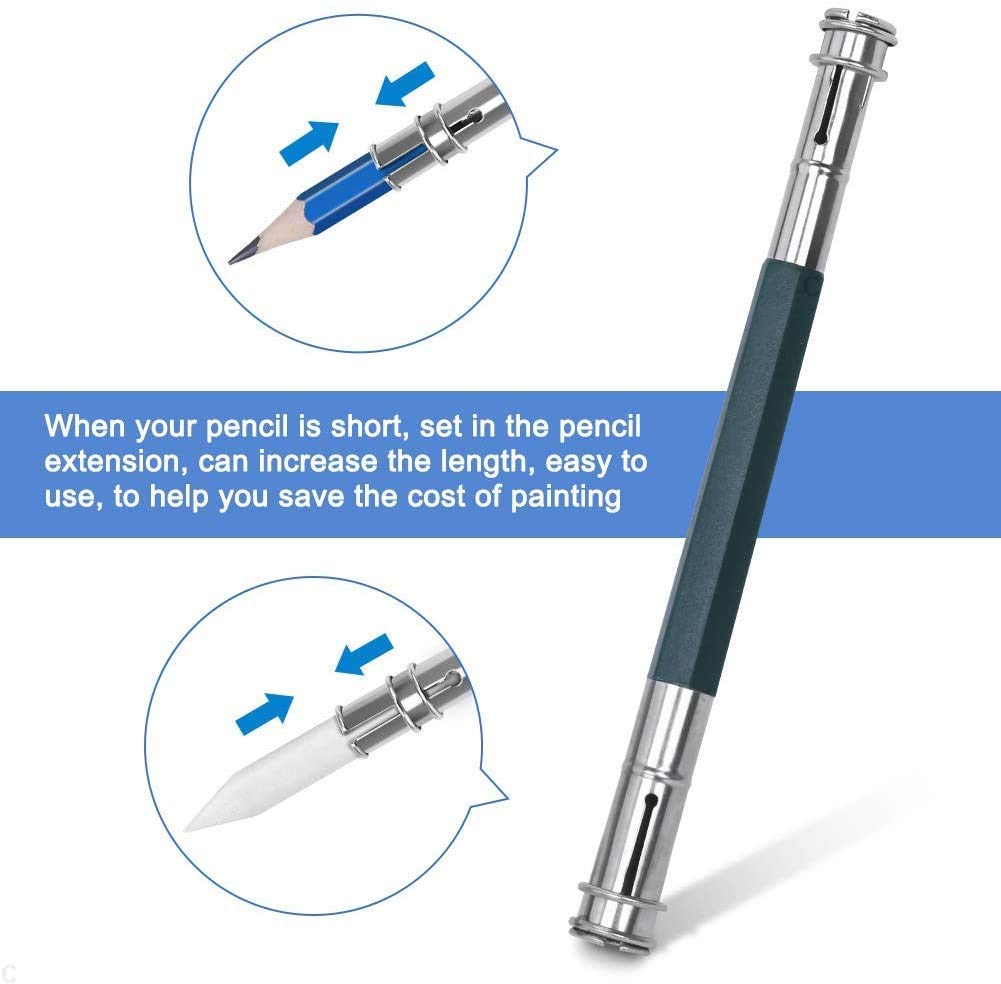 When your pencil is short, set in the pencil extension, can increase the length, easy to use, to help you save the cost of painting