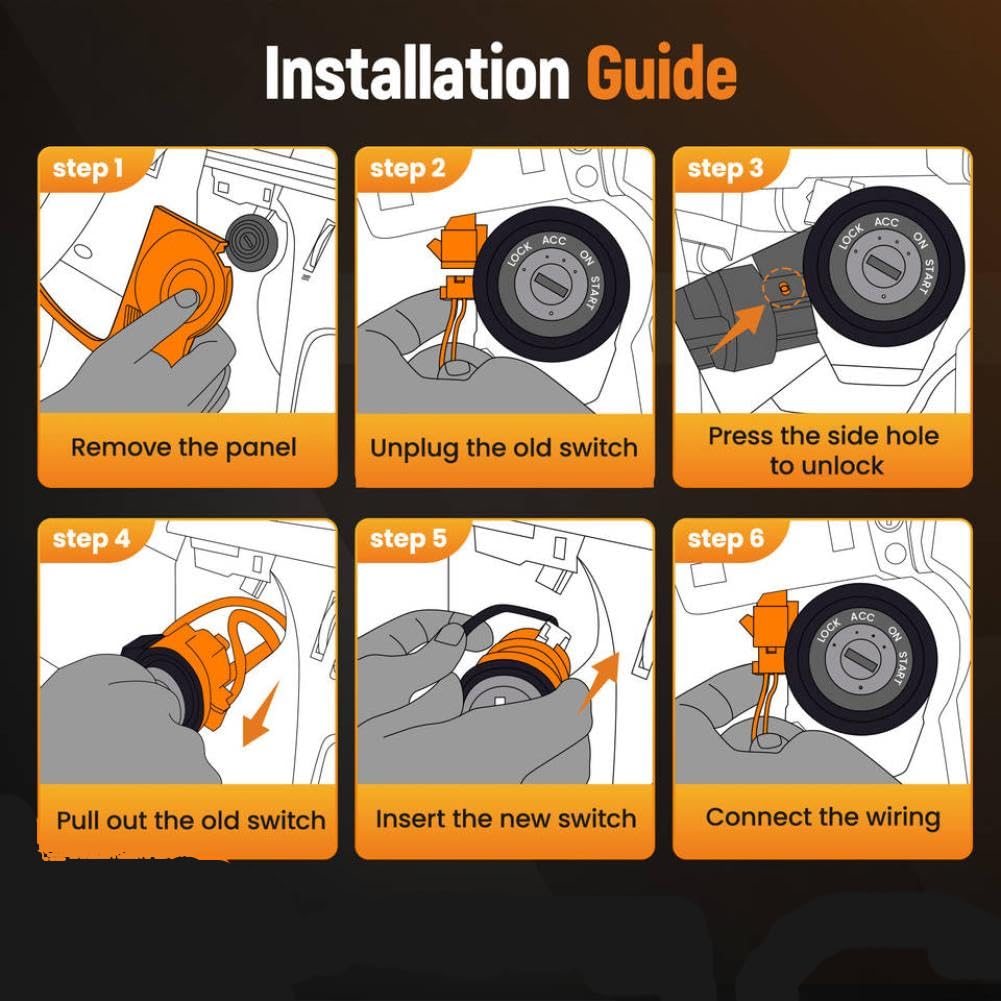 Installation Guide

step 1

Remove the panel

step 2

LOCK ACC ON START

Unplug the old switch

step 3

LOCK ACC ON START

Press the side hole to unlock

step 4

Pull out the old switch

step 5

Insert the new switch

step 6

LOCK ACC ON START

Connect the wiring