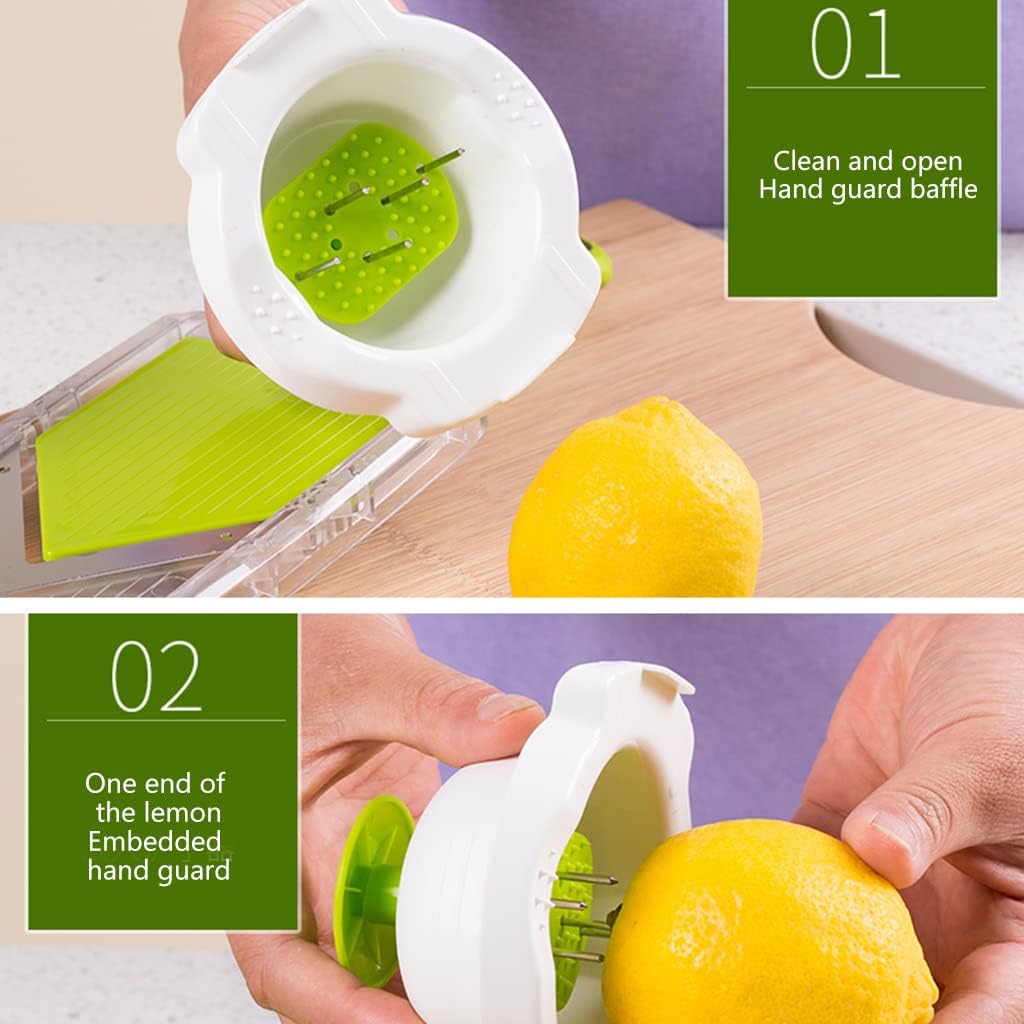 01

Clean and open
Hand guard baffle

02

One end of
the lemon
Embedded
hand guard