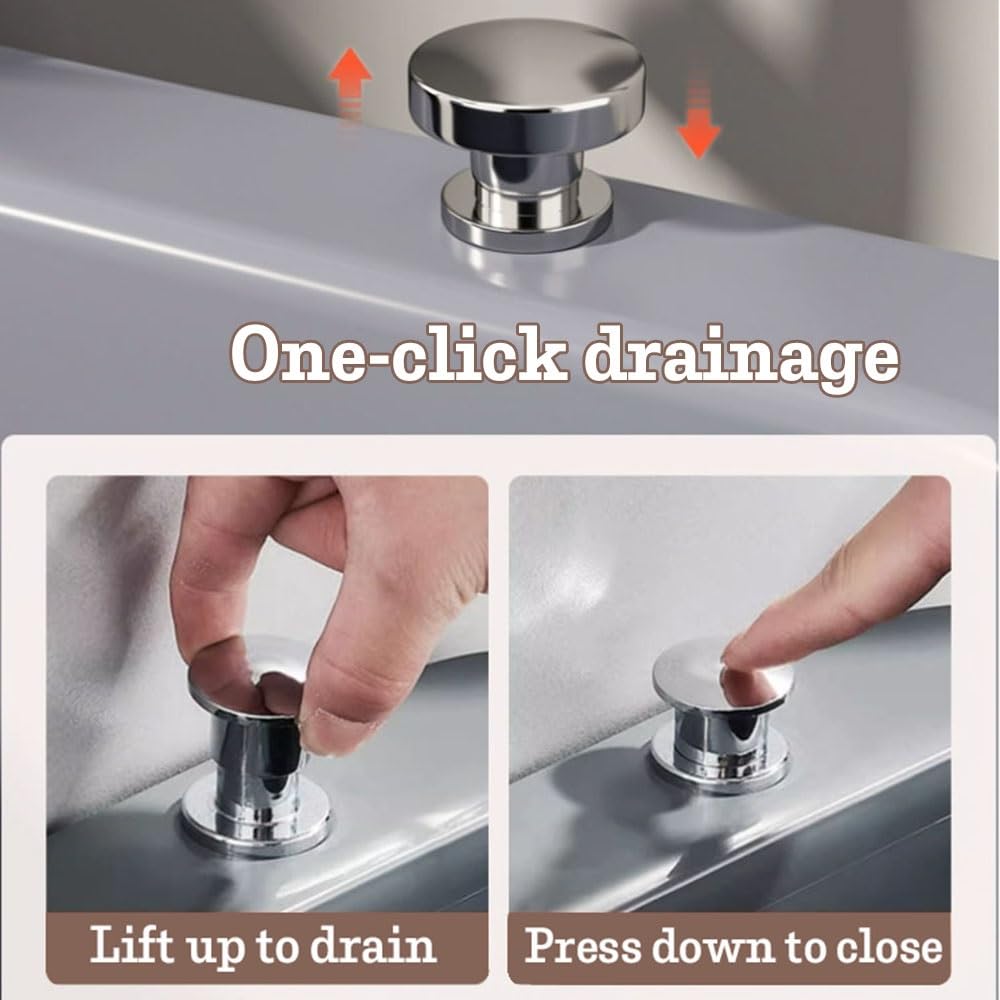 One-click drainage

Lift up to drain

Press down to close