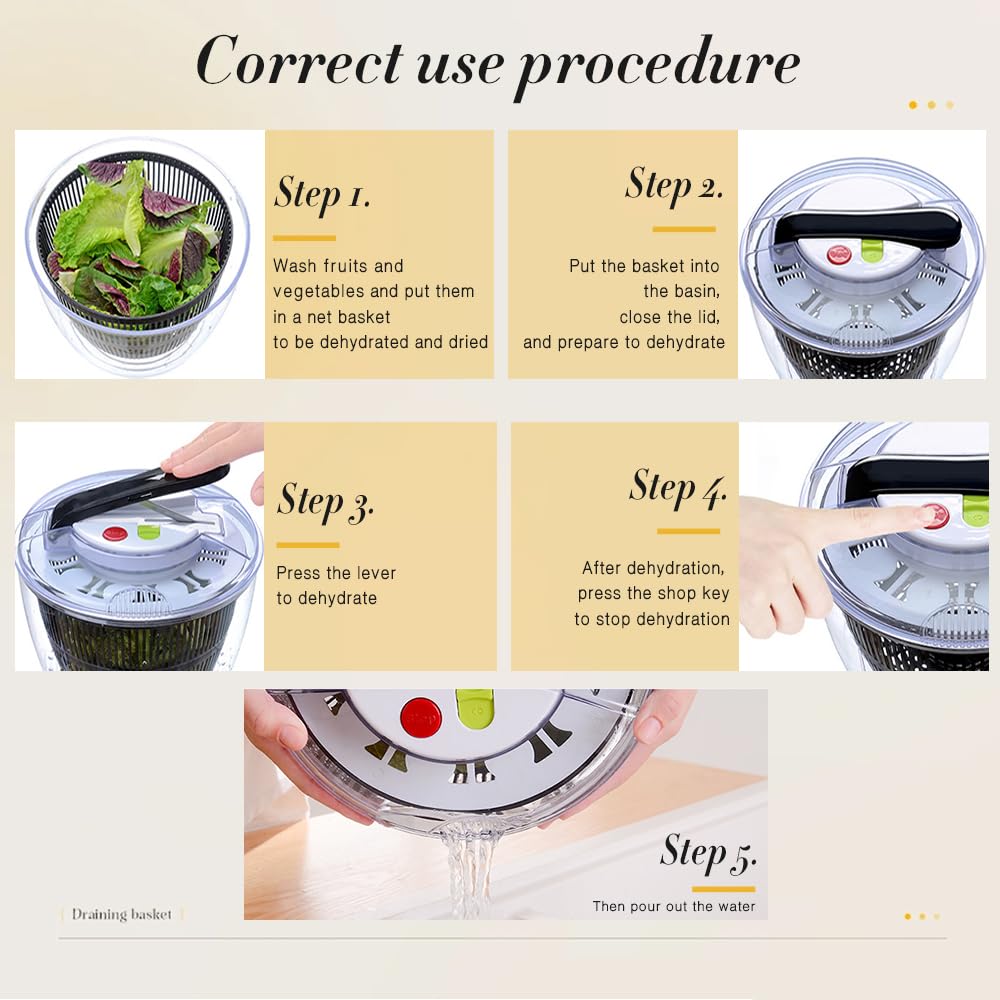 Correct use procedure

Step 1.

Wash fruits and vegetables and put them in a net basket to be dehydrated and dried

Step 2.

Put the basket into the basin, close the lid, and prepare to dehydrate

Step 3.

Press the lever to dehydrate

Step 4.

After dehydration, press the shop key to stop dehydration

Step 5.

Then pour out the water

Draining basket