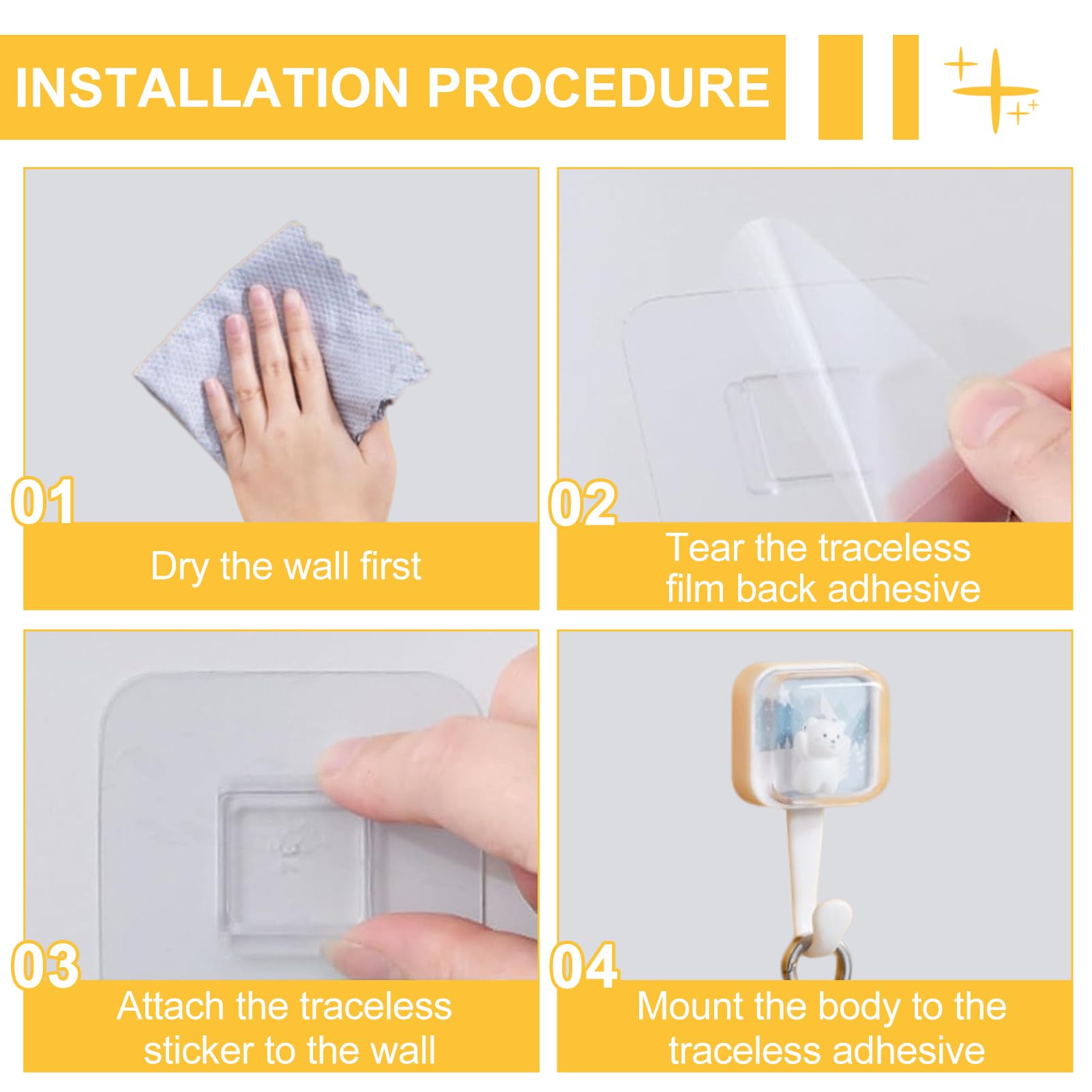 INSTALLATION PROCEDURE

01

Dry the wall first

02

Tear the traceless film back adhesive

03

Attach the traceless sticker to the wall

04

Mount the body to the traceless adhesive