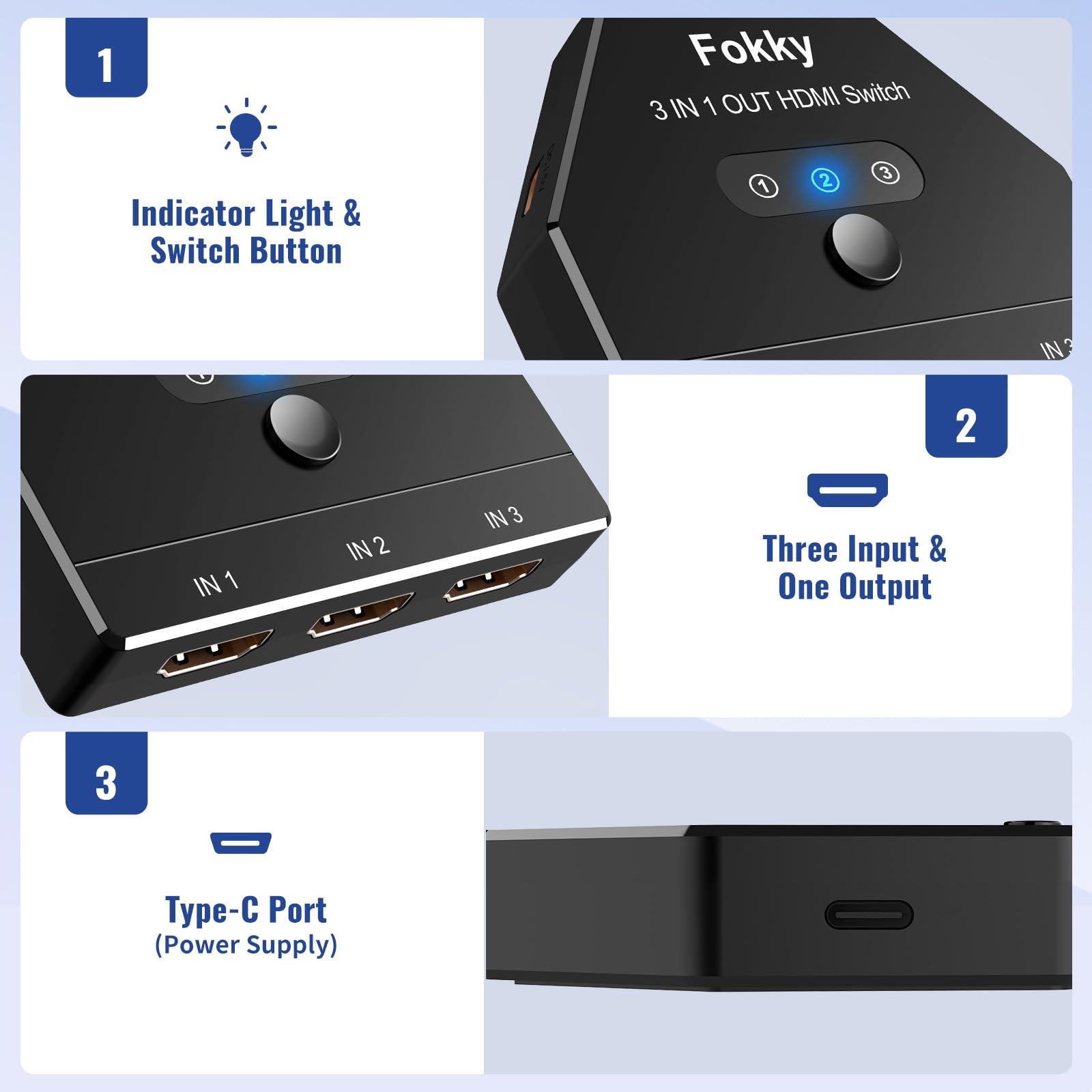 1

Indicator Light & Switch Button

Fokky

3 IN 1 OUT HDMI Switch

①
②
③

IN 3

IN 1
IN 2
IN 3

2

Three Input & One Output

3

Type-C Port
(Power Supply)