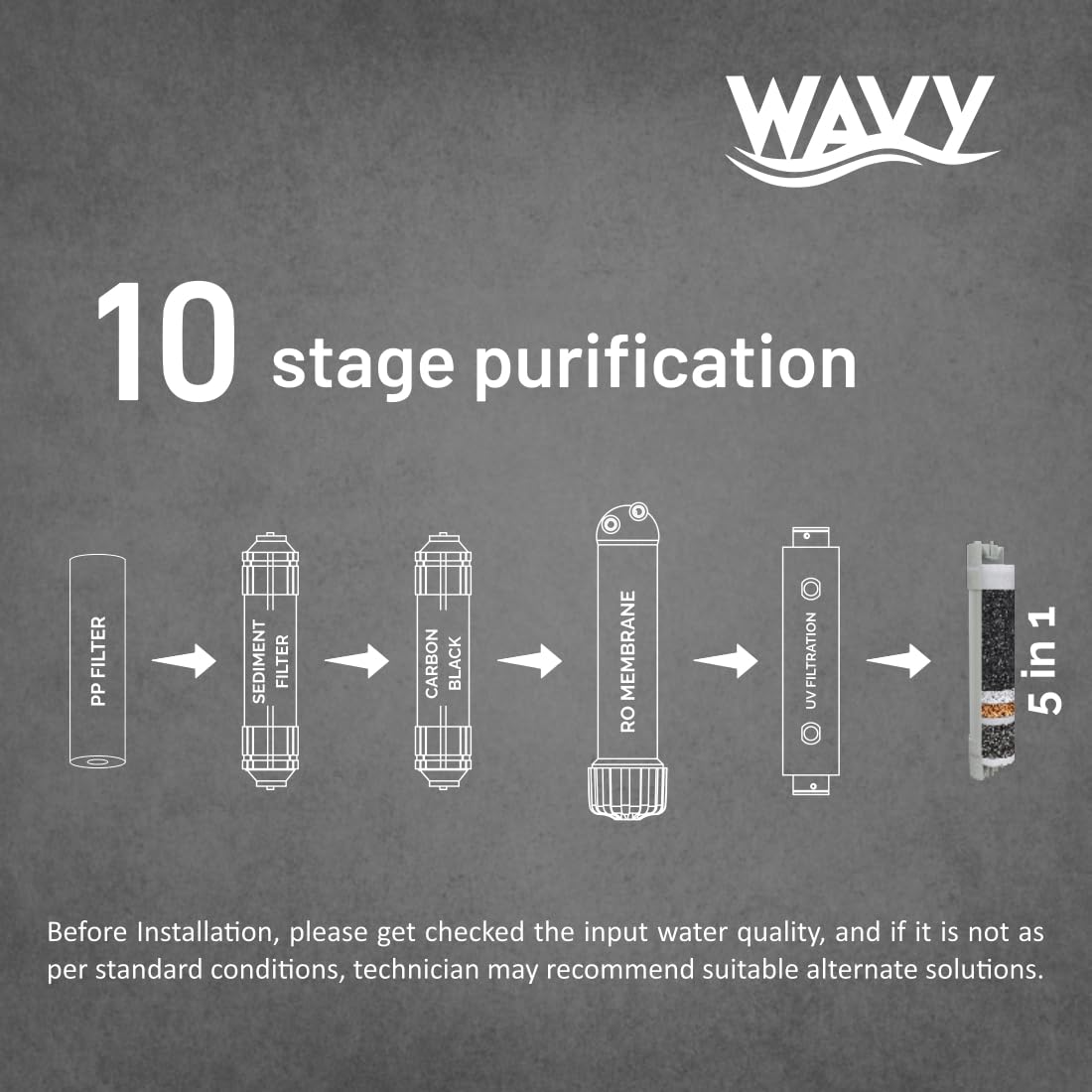 WAVY

10 stage purification

PP FILTER

SEDIMENT FILTER

CARBON BLACK

RO MEMBRANE

UV FILTRATION

5 in 1

Before Installation, please get checked the input water quality, and if it is not as per standard conditions, technician may recommend suitable alternate solutions.