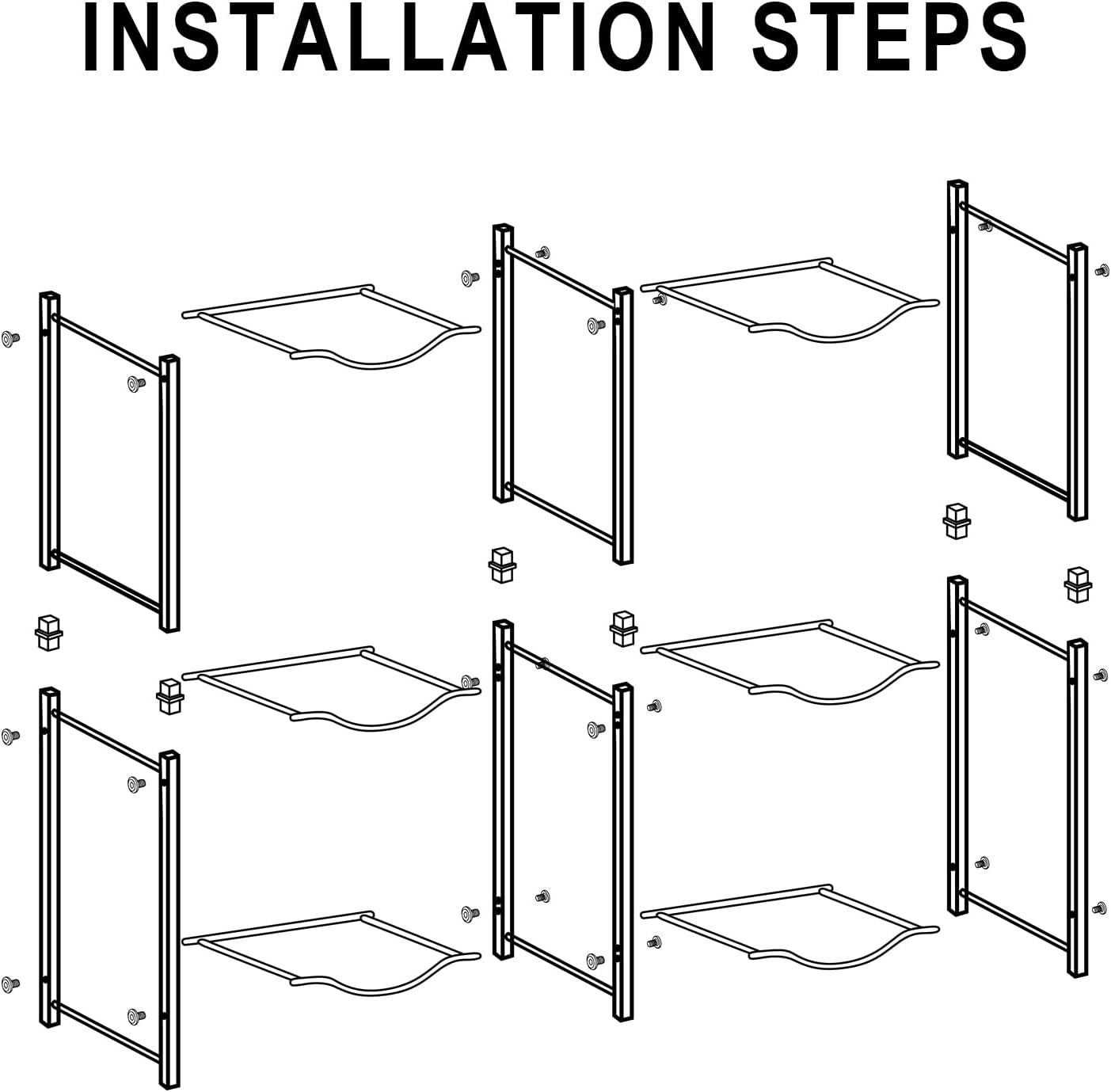 INSTALLATION STEPS