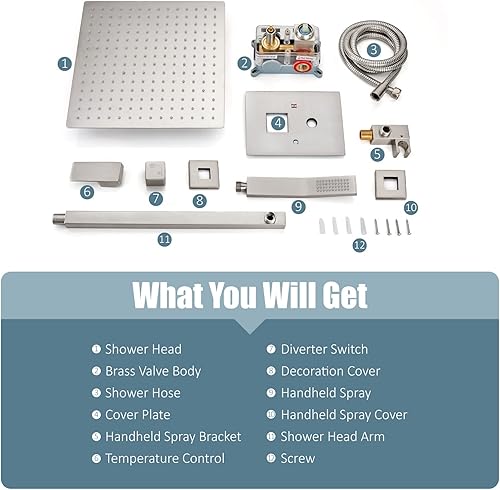 1
2
3
4
5
6
7
8
9
10
11
12

What You Will Get

1 Shower Head
2 Brass Valve Body
3 Shower Hose
4 Cover Plate
5 Handheld Spray Bracket
6 Temperature Control

7 Diverter Switch
8 Decoration Cover
9 Handheld Spray
10 Handheld Spray Cover
11 Shower Head Arm
12 Screw