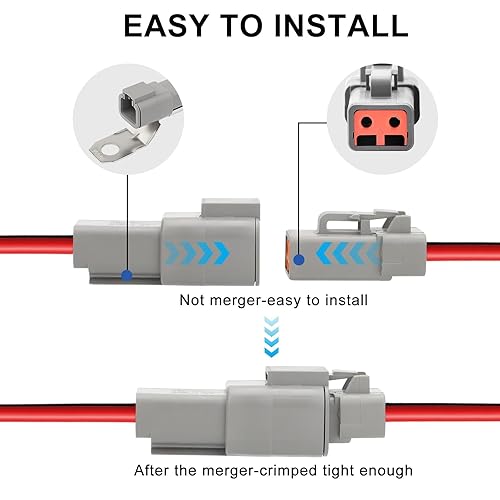 EASY TO INSTALL

Not merger-easy to install

After the merger-crimped tight enough