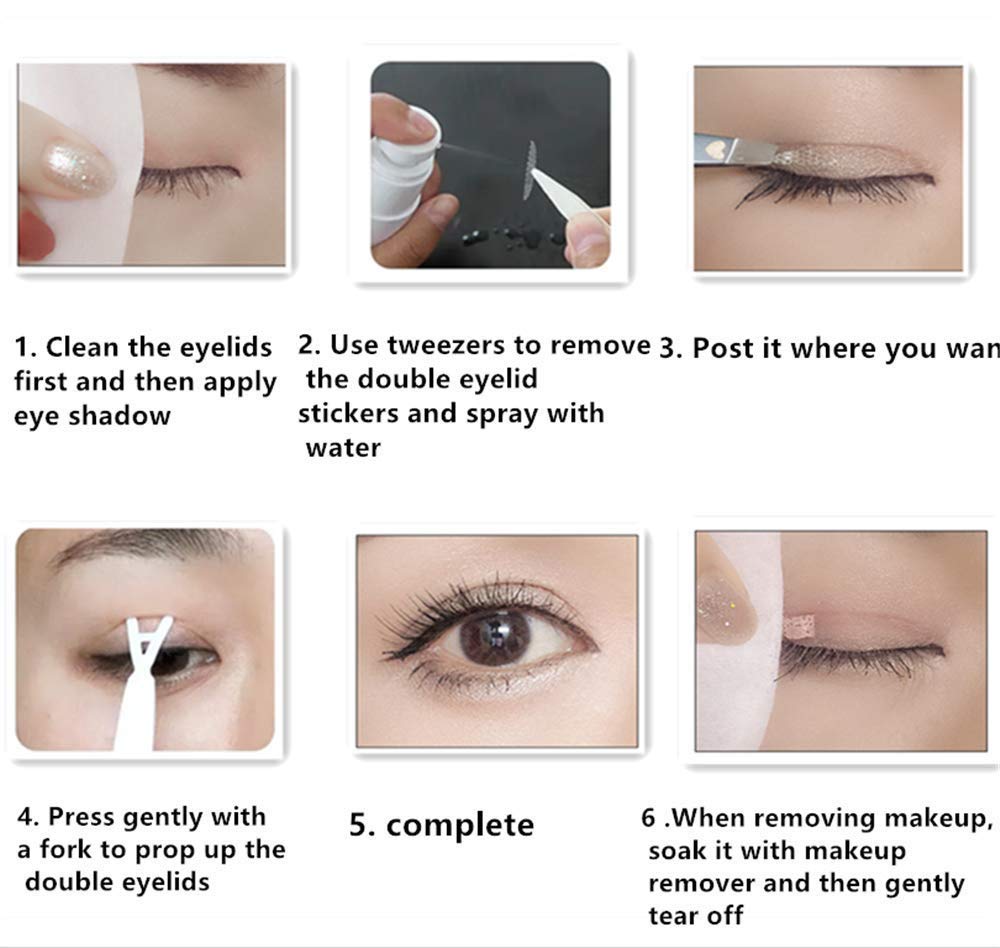 1. Clean the eyelids first and then apply eye shadow

2. Use tweezers to remove the double eyelid stickers and spray with water

3. Post it where you wan

4. Press gently with a fork to prop up the double eyelids

5. complete

6 .When removing makeup, soak it with makeup remover and then gently tear off