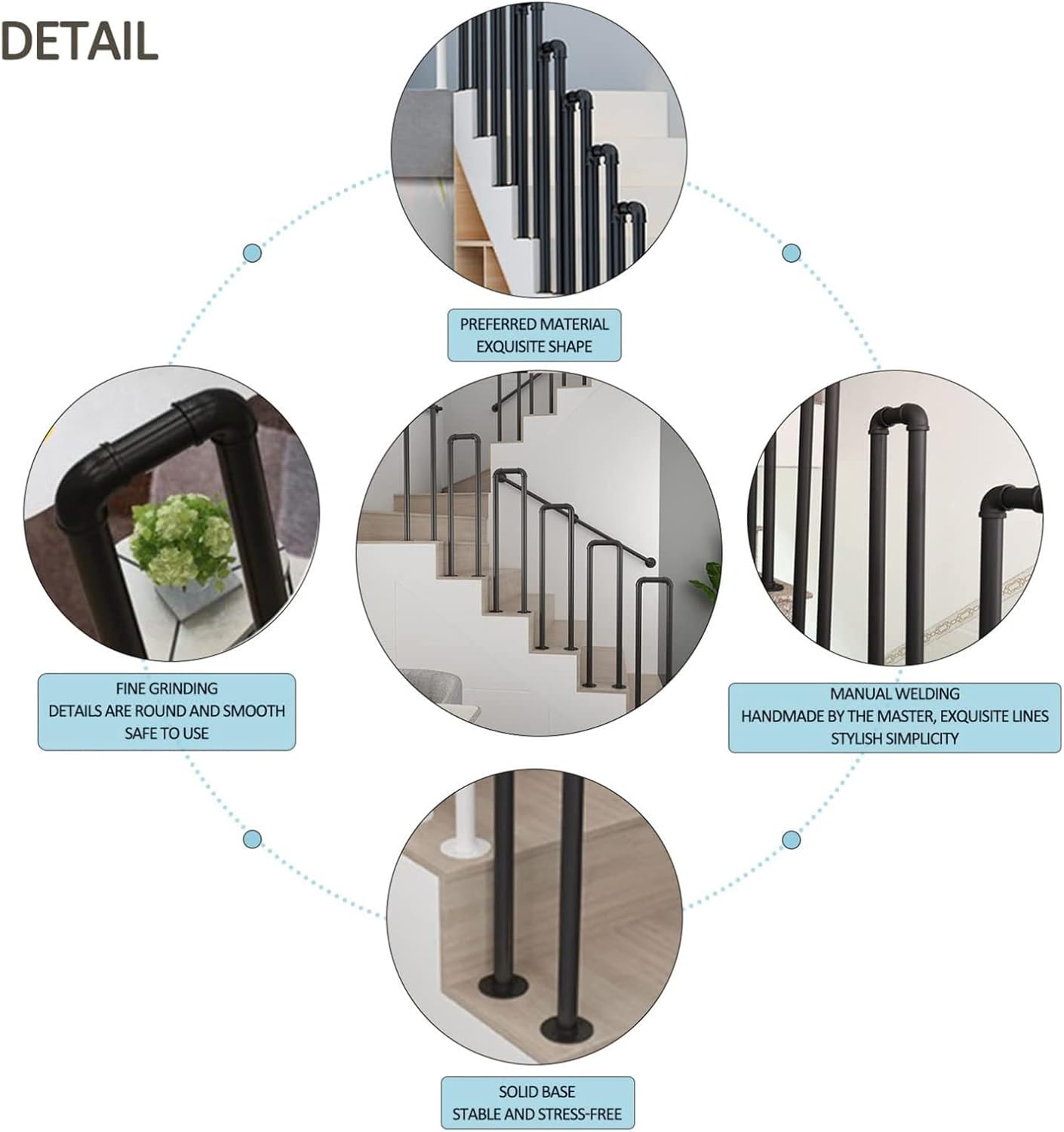 DETAIL

PREFERRED MATERIAL
EXQUISITE SHAPE

FINE GRINDING
DETAILS ARE ROUND AND SMOOTH
SAFE TO USE

MANUAL WELDING
HANDMADE BY THE MASTER, EXQUISITE LINES
STYLISH SIMPLICITY

SOLID BASE
STABLE AND STRESS-FREE