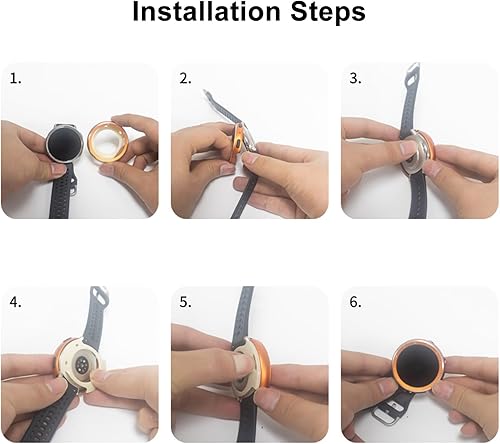 Installation Steps

1.

2.

3.

4.

5.

6.